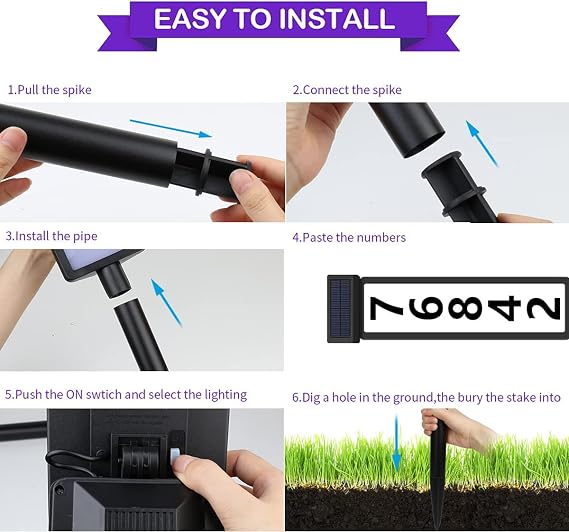 EASY TO INSTALL

1.Pull the spike

2.Connect the spike

3.Install the pipe

4.Paste the numbers

76842

5.Push the ON swtich and select the lighting

6.Dig a hole in the ground,the bury the stake into