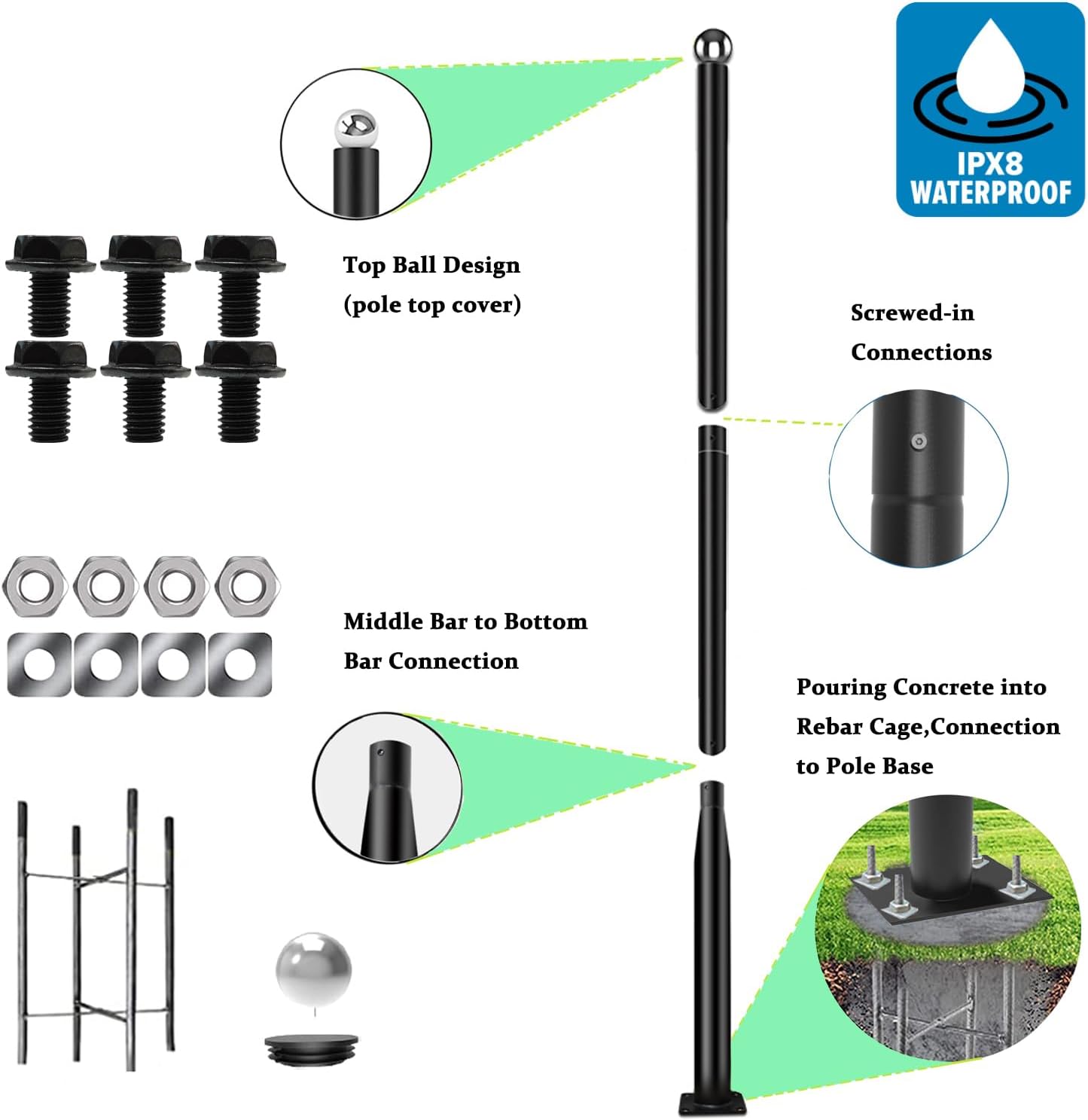 IPX8
WATERPROOF

Top Ball Design
(pole top cover)

Screwed-in
Connections

Middle Bar to Bottom
Bar Connection

Pouring Concrete into
Rebar Cage,Connection
to Pole Base