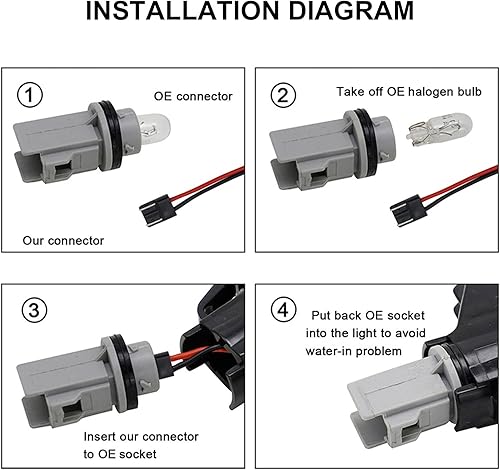 INSTALLATION DIAGRAM

1
OE connector
Our connector

2
Take off OE halogen bulb

3
Insert our connector to OE socket

4
Put back OE socket into the light to avoid water-in problem