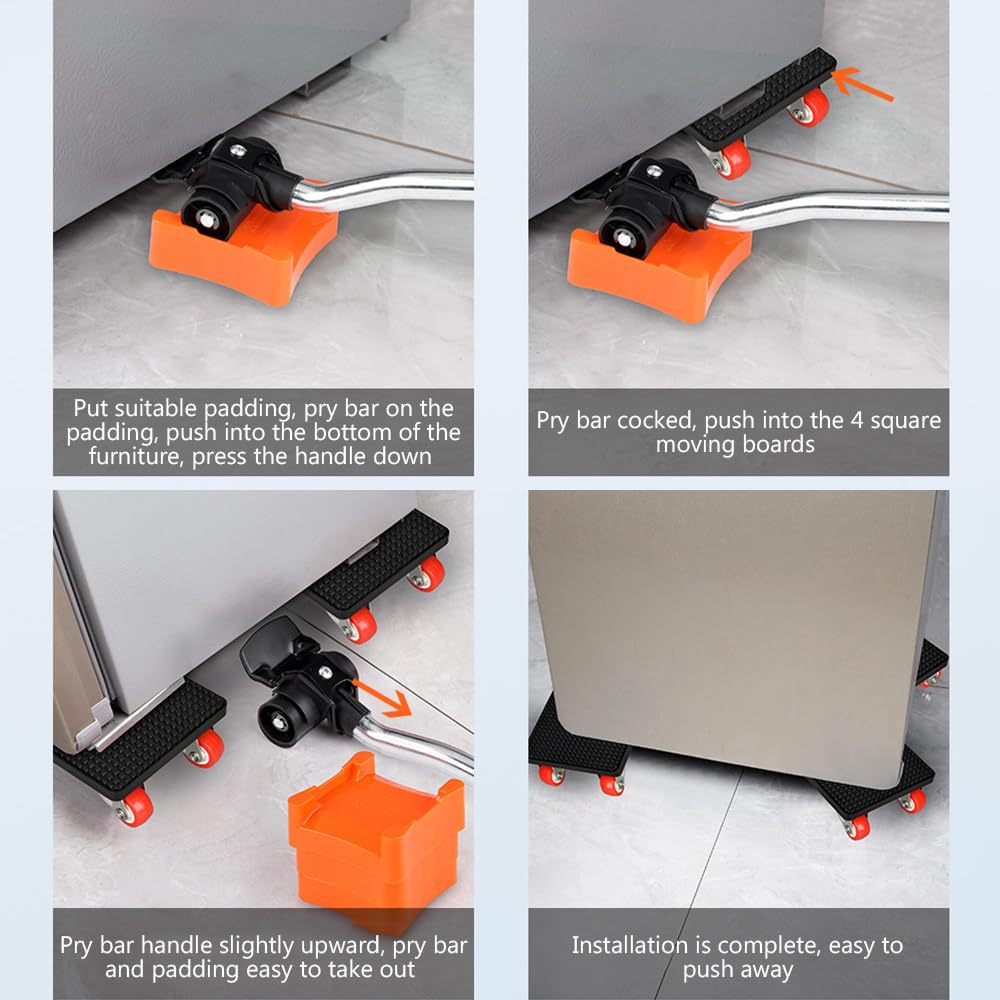 Put suitable padding, pry bar on the padding, push into the bottom of the furniture, press the handle down

Pry bar cocked, push into the 4 square moving boards

Pry bar handle slightly upward, pry bar and padding easy to take out

Installation is complete, easy to push away