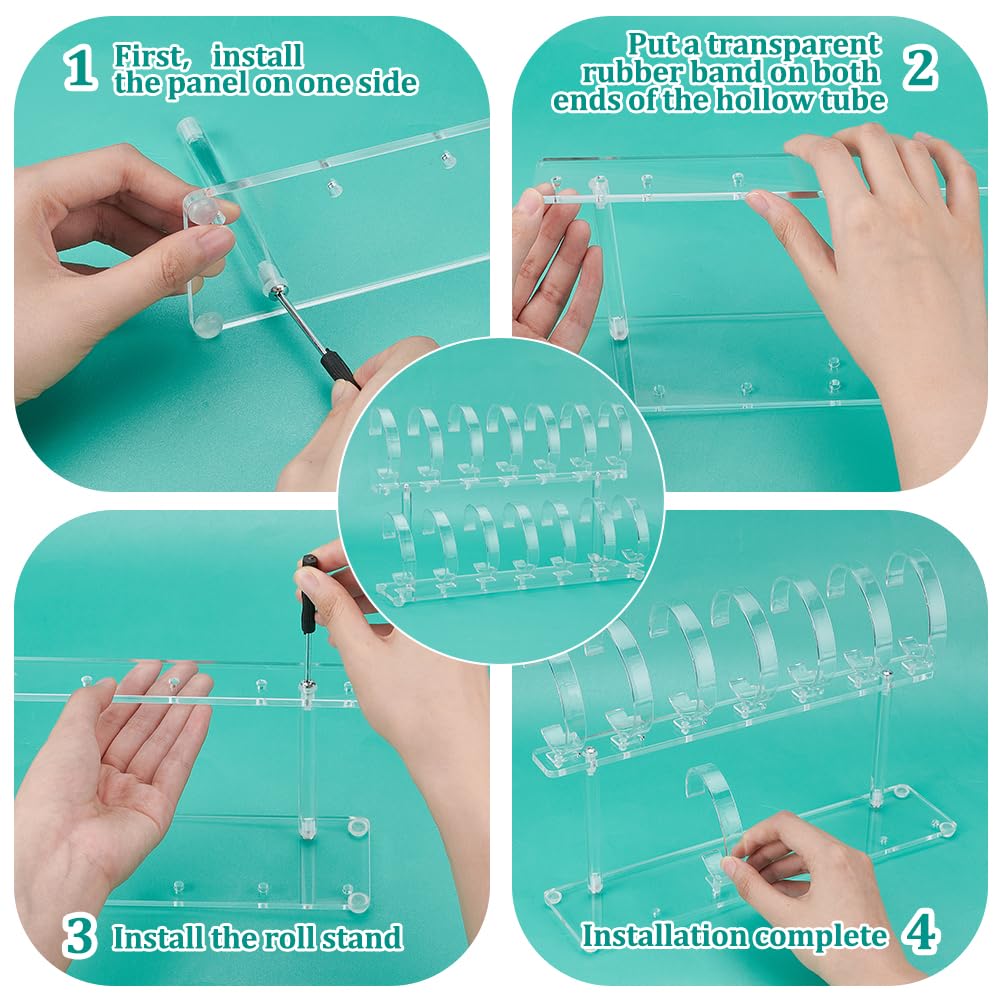 1 First, install the panel on one side

Put a transparent rubber band on both ends of the hollow tube 2

3 Install the roll stand

Installation complete 4