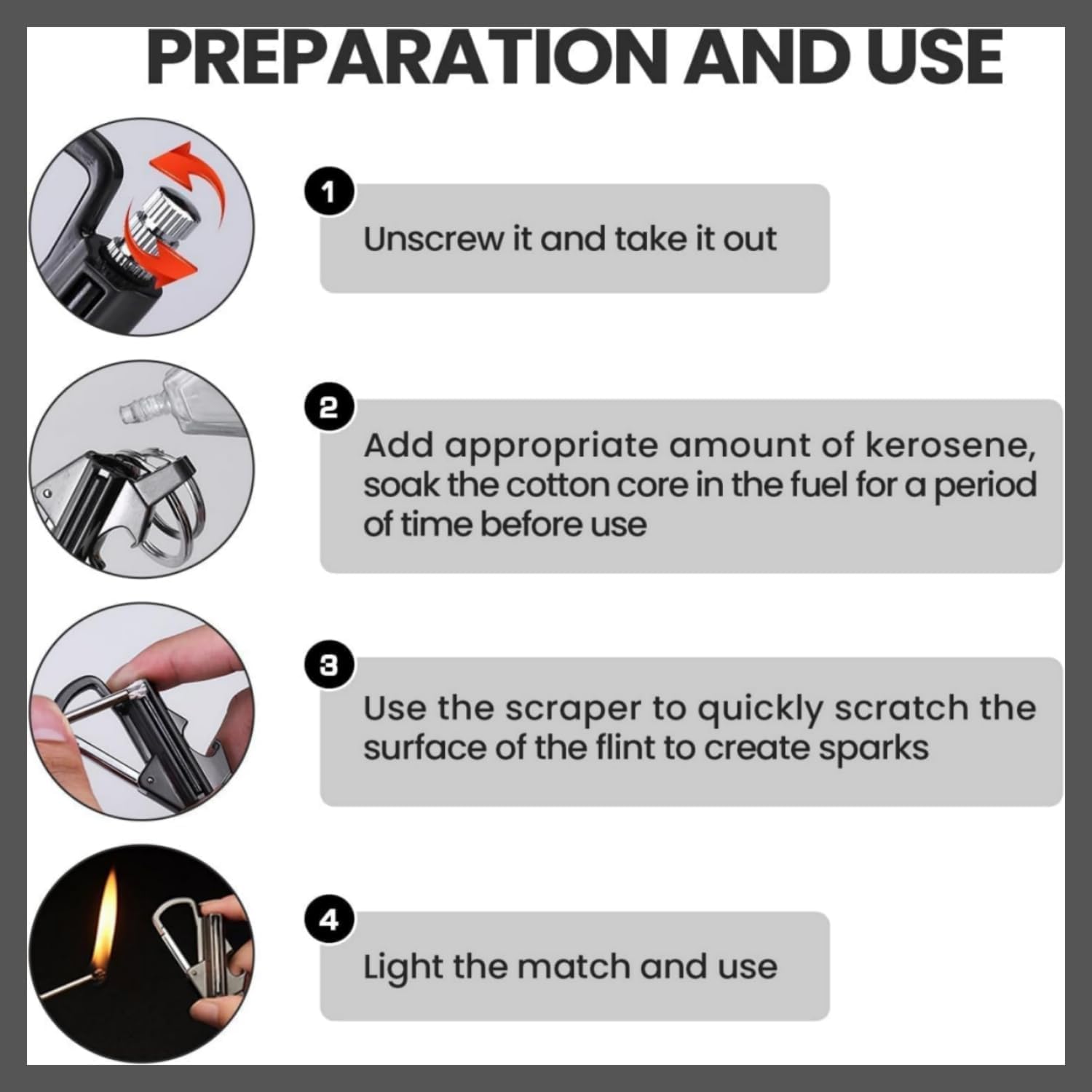 PREPARATION AND USE

1

Unscrew it and take it out

2

Add appropriate amount of kerosene, soak the cotton core in the fuel for a period of time before use

3

Use the scraper to quickly scratch the surface of the flint to create sparks

4

Light the match and use