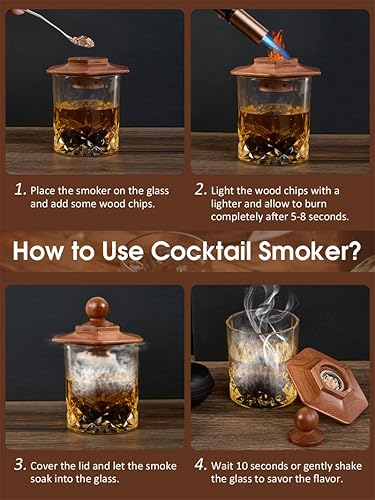 1. Place the smoker on the glass and add some wood chips.

2. Light the wood chips with a lighter and allow to burn completely after 5-8 seconds.

How to Use Cocktail Smoker?

3. Cover the lid and let the smoke soak into the glass.

4. Wait 10 seconds or gently shake the glass to savor the flavor.