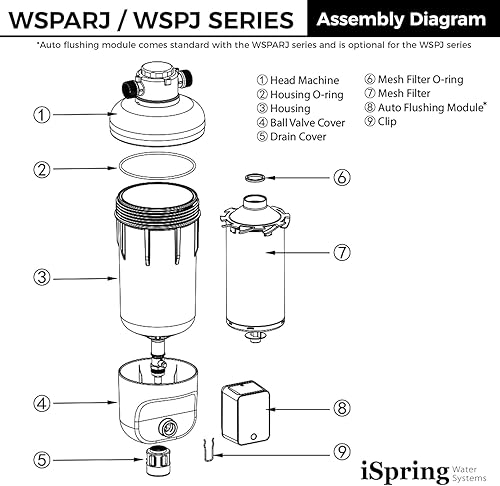 WSPARJ / WSPJ SERIES

Assembly Diagram

*Auto flushing module comes standard with the WSPARJ series and is optional for the WSPJ series

① Head Machine
② Housing O-ring
③ Housing
④ Ball Valve Cover
⑤ Drain Cover
⑥ Mesh Filter O-ring
⑦ Mesh Filter
⑧ Auto Flushing Module*
⑨ Clip

①
②
③
④
⑤
⑥
⑦
⑧
⑨

iSpring Water Systems