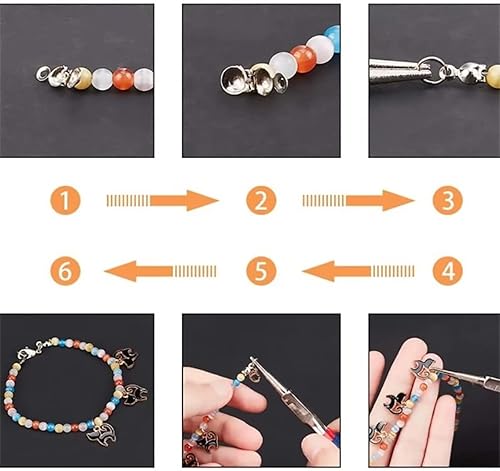 1
2
3
6
5
4