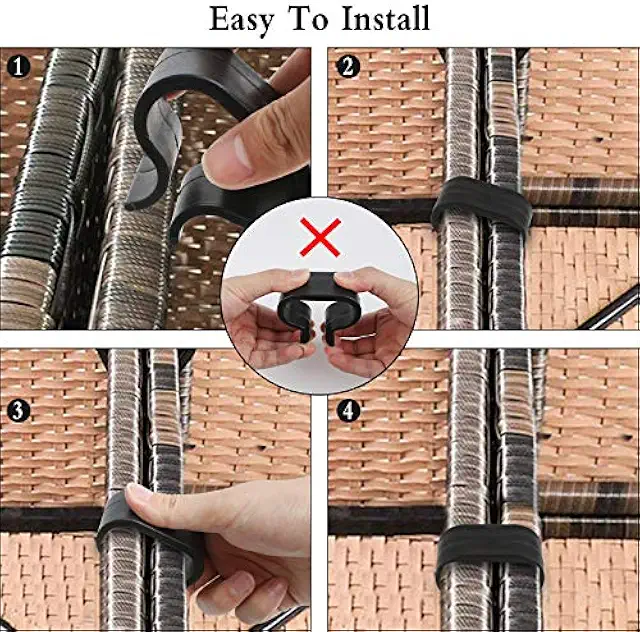 Easy To Install

1

2

3

4