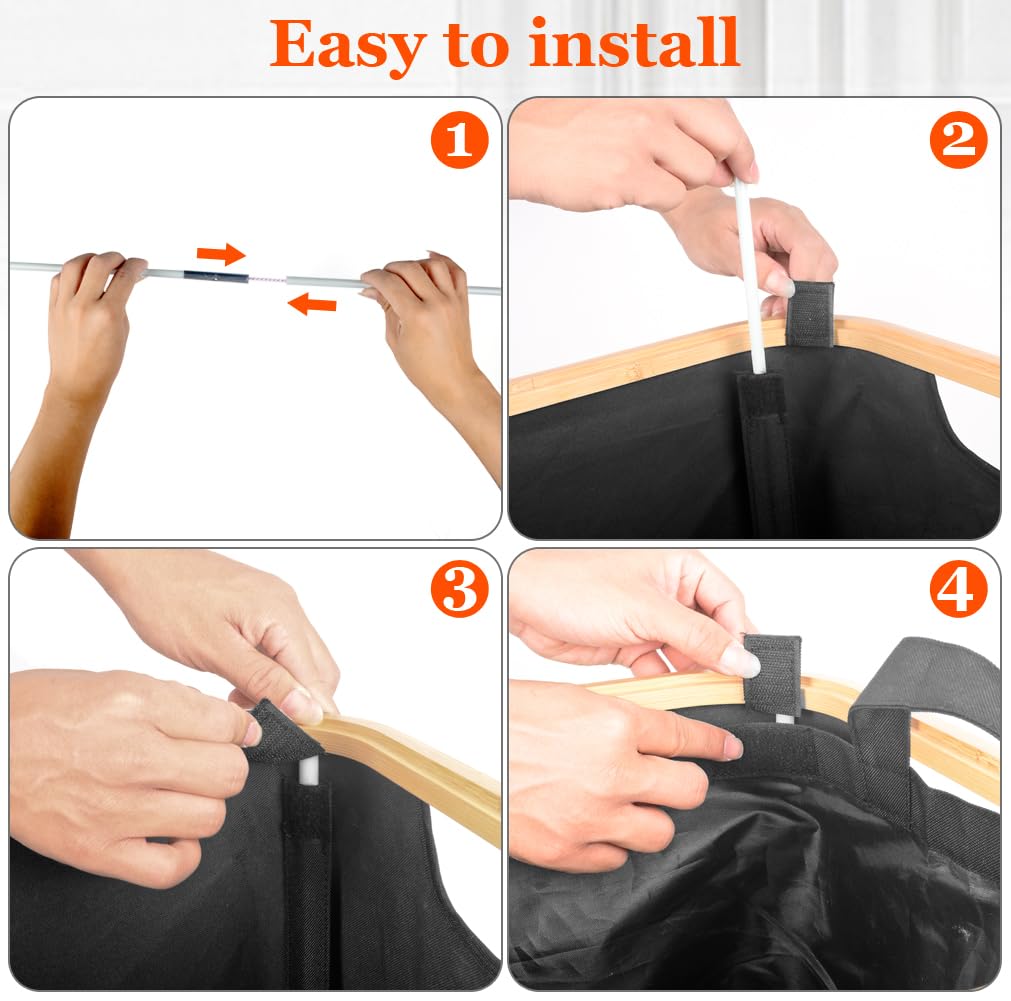 Easy to install

1

2

3

4