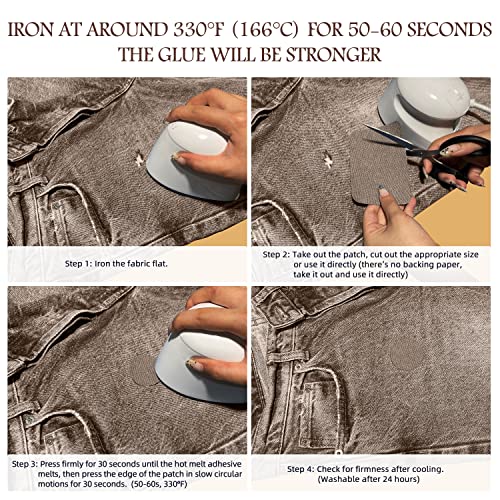 IRON AT AROUND 330°F (166°C) FOR 50-60 SECONDS
THE GLUE WILL BE STRONGER

Step 1: Iron the fabric flat.

Step 2: Take out the patch, cut out the appropriate size or use it directly (there's no backing paper, take it out and use it directly)

Step 3: Press firmly for 30 seconds until the hot melt adhesive melts, then press the edge of the patch in slow circular motions for 30 seconds. (50-60s, 330°F)

Step 4: Check for firmness after cooling. (Washable after 24 hours)