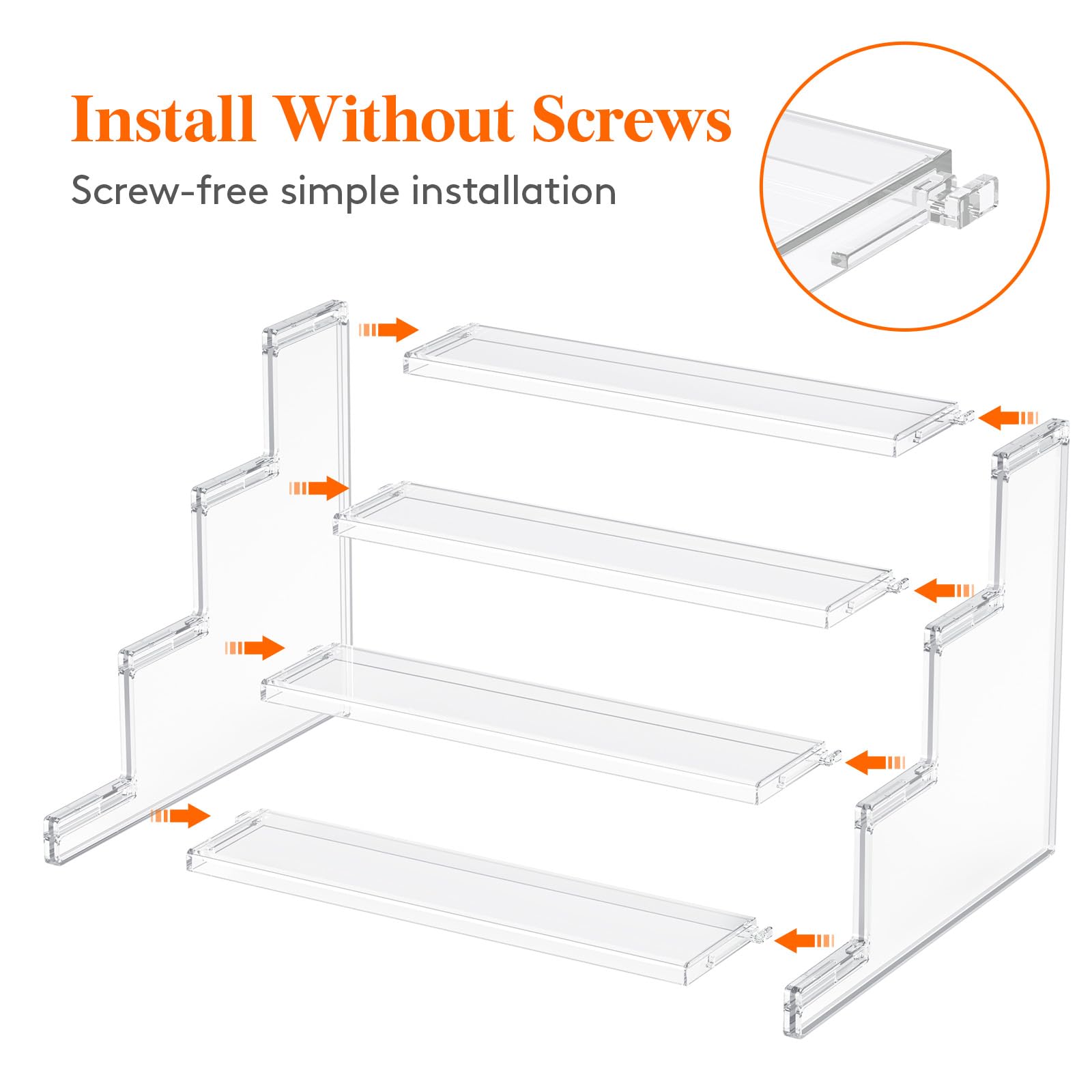 Install Without Screws
Screw-free simple installation