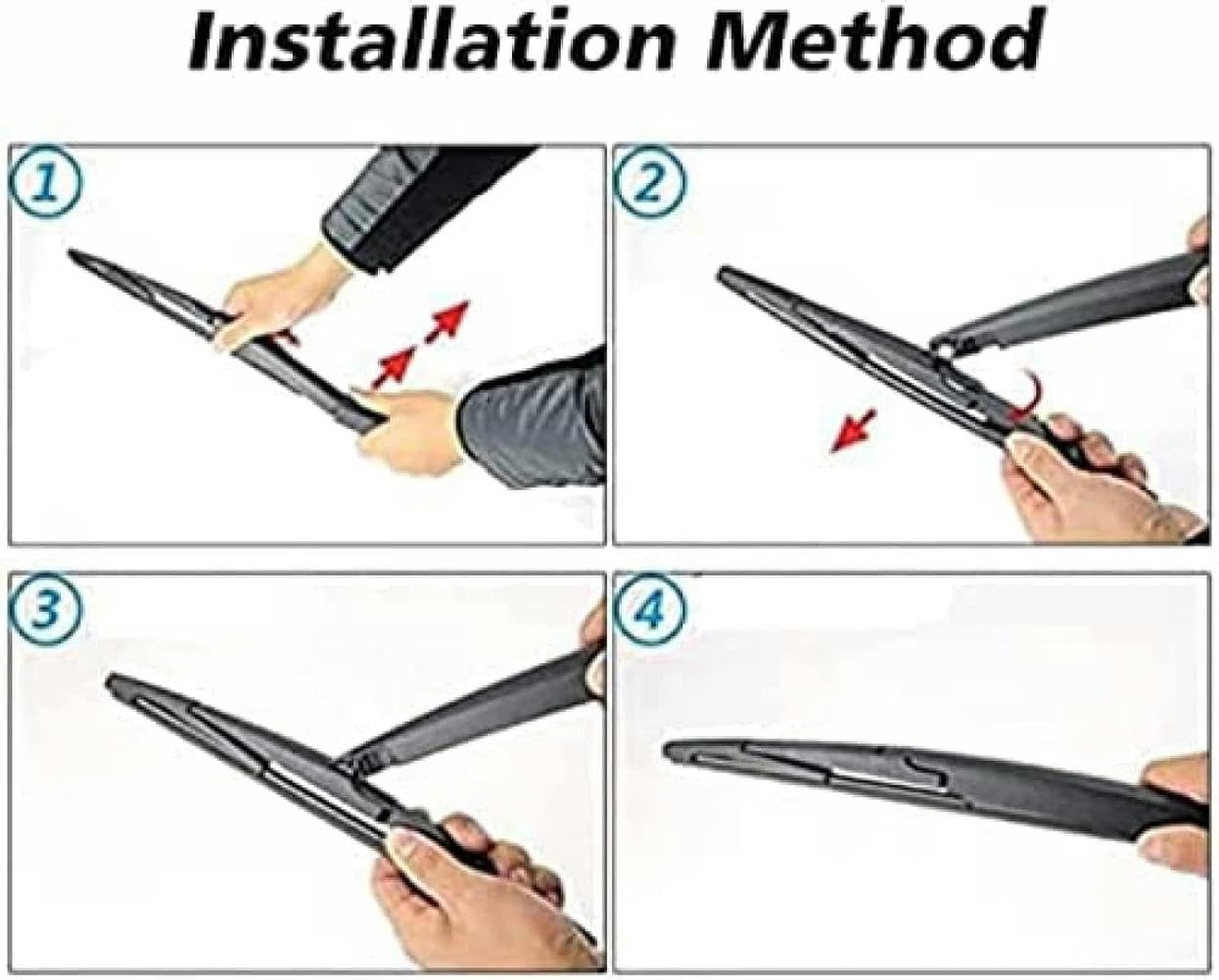 Installation Method

1

2

3

4