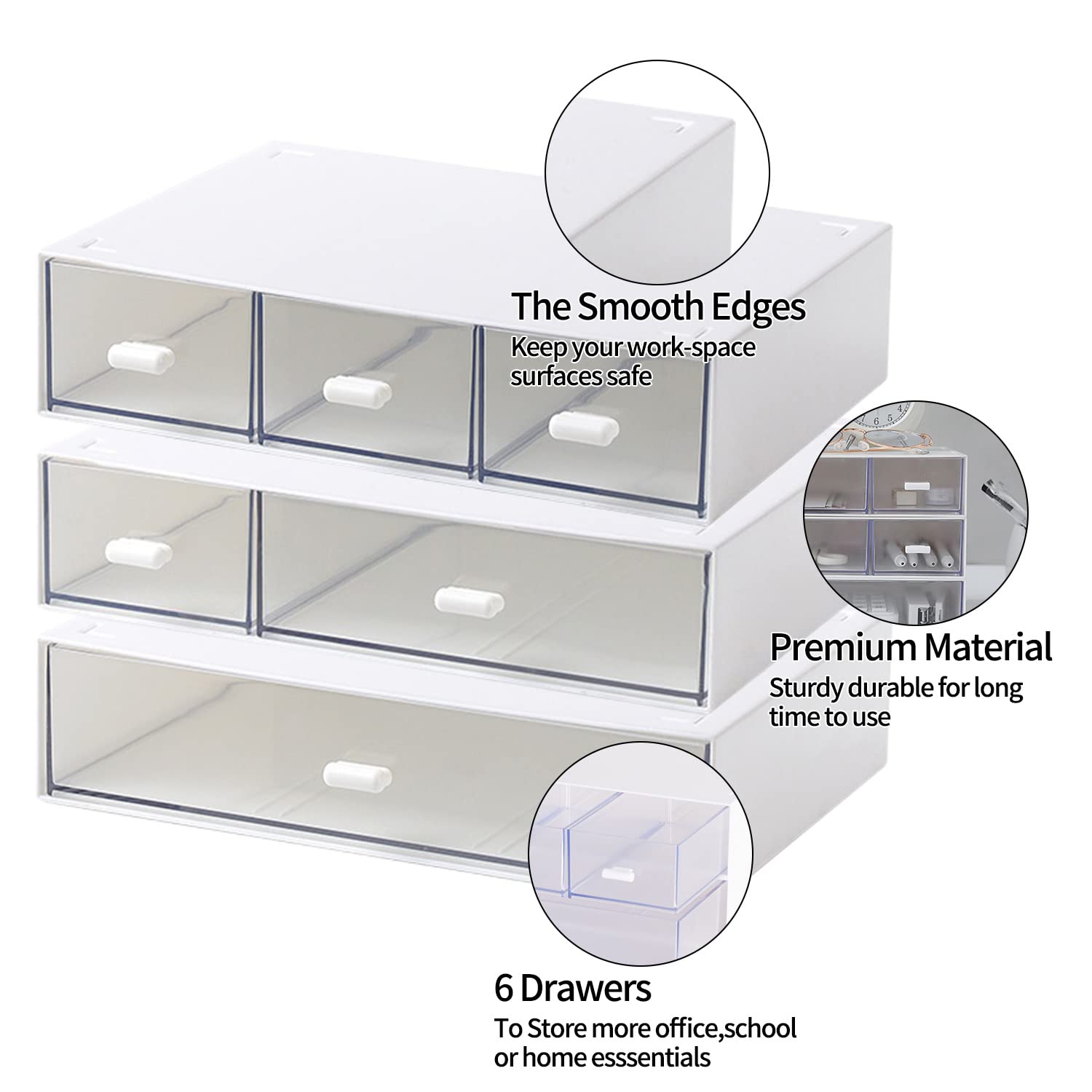 The Smooth Edges
Keep your work-space surfaces safe

Premium Material
Sturdy durable for long time to use

6 Drawers
To Store more office,school or home esssentials