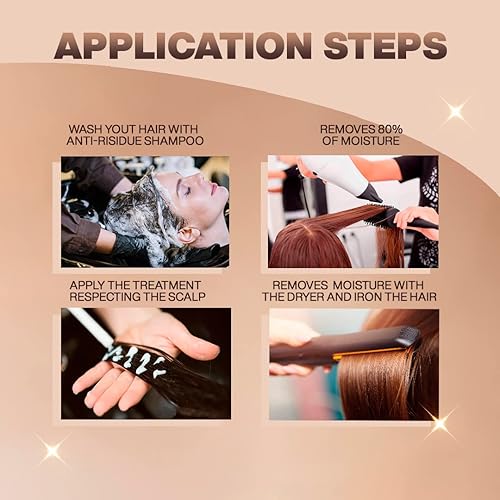 APPLICATION STEPS

WASH YOUT HAIR WITH ANTI-RISIDUE SHAMPOO

REMOVES 80% OF MOISTURE

APPLY THE TREATMENT RESPECTING THE SCALP

REMOVES MOISTURE WITH THE DRYER AND IRON THE HAIR