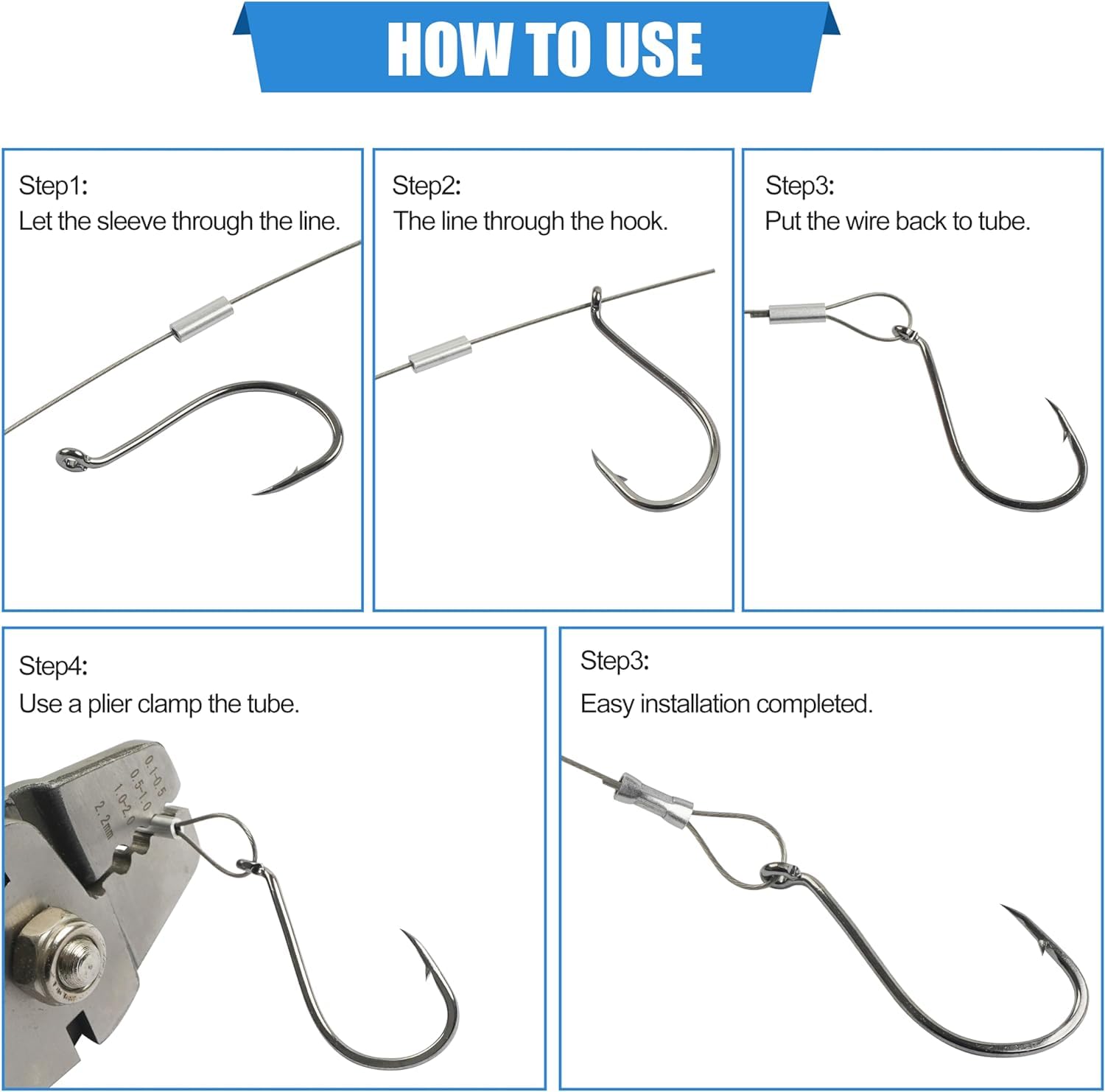 HOW TO USE

Step1:
Let the sleeve through the line.

Step2:
The line through the hook.

Step3:
Put the wire back to tube.

Step4:
Use a plier clamp the tube.

0.1-0.5
0.5-1.0
1.0-2.0
2.2mm

Step3:
Easy installation completed.