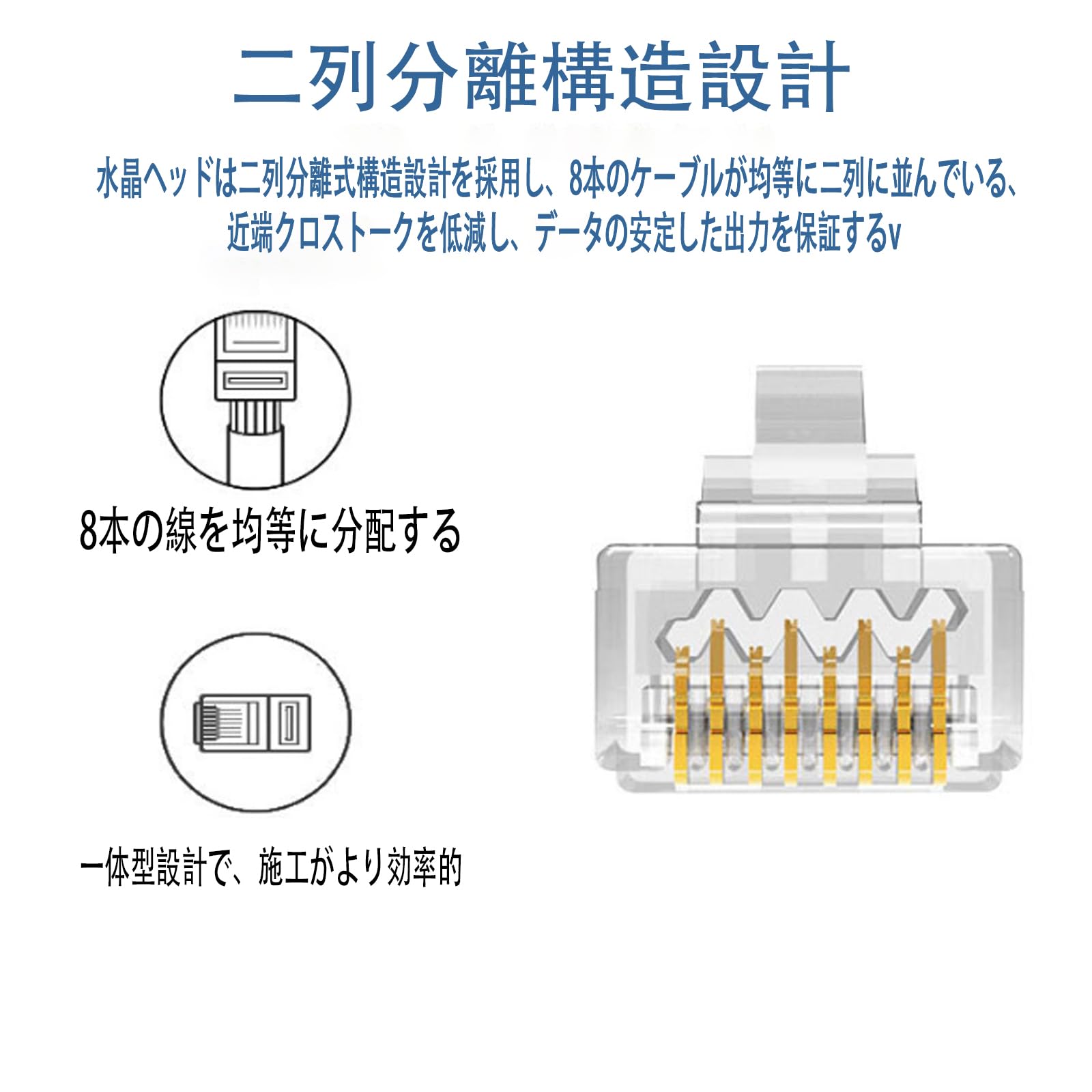 二列分離構造設計

水晶ヘッドは二列分離式構造設計を採用し、8本のケーブルが均等に二列に並んでいる、近端クロストークを低減し、データの安定した出力を保証するv

8本の線を均等に分配する

一体型設計で、施工がより効率的