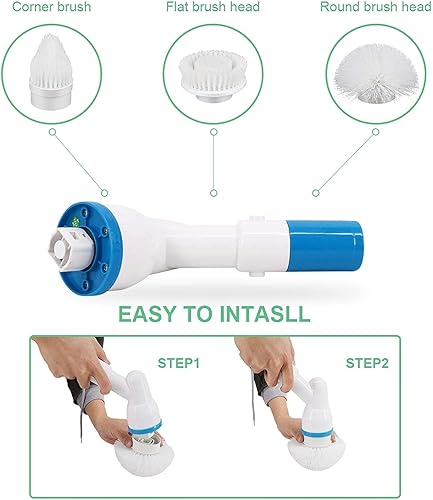 Corner brush

Flat brush head

Round brush head

EASY TO INTASLL

STEP1

STEP2