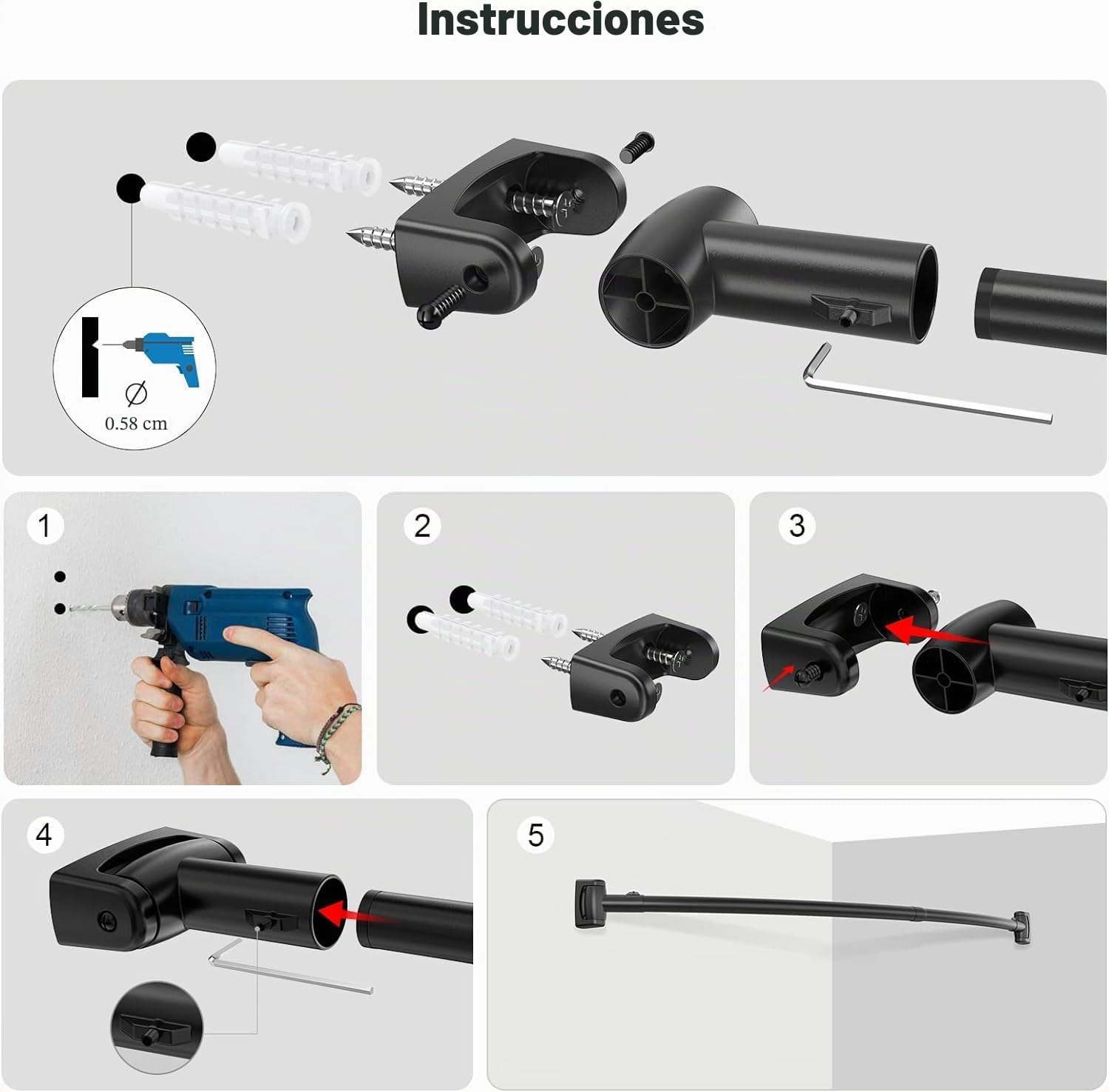 Instrucciones

Ø
0.58 cm

1

2

3

4

5