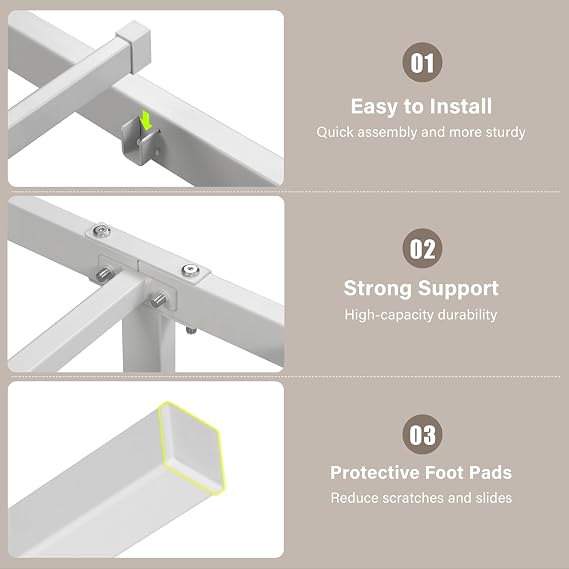 01

Easy to Install

Quick assembly and more sturdy

02

Strong Support

High-capacity durability

03

Protective Foot Pads

Reduce scratches and slides