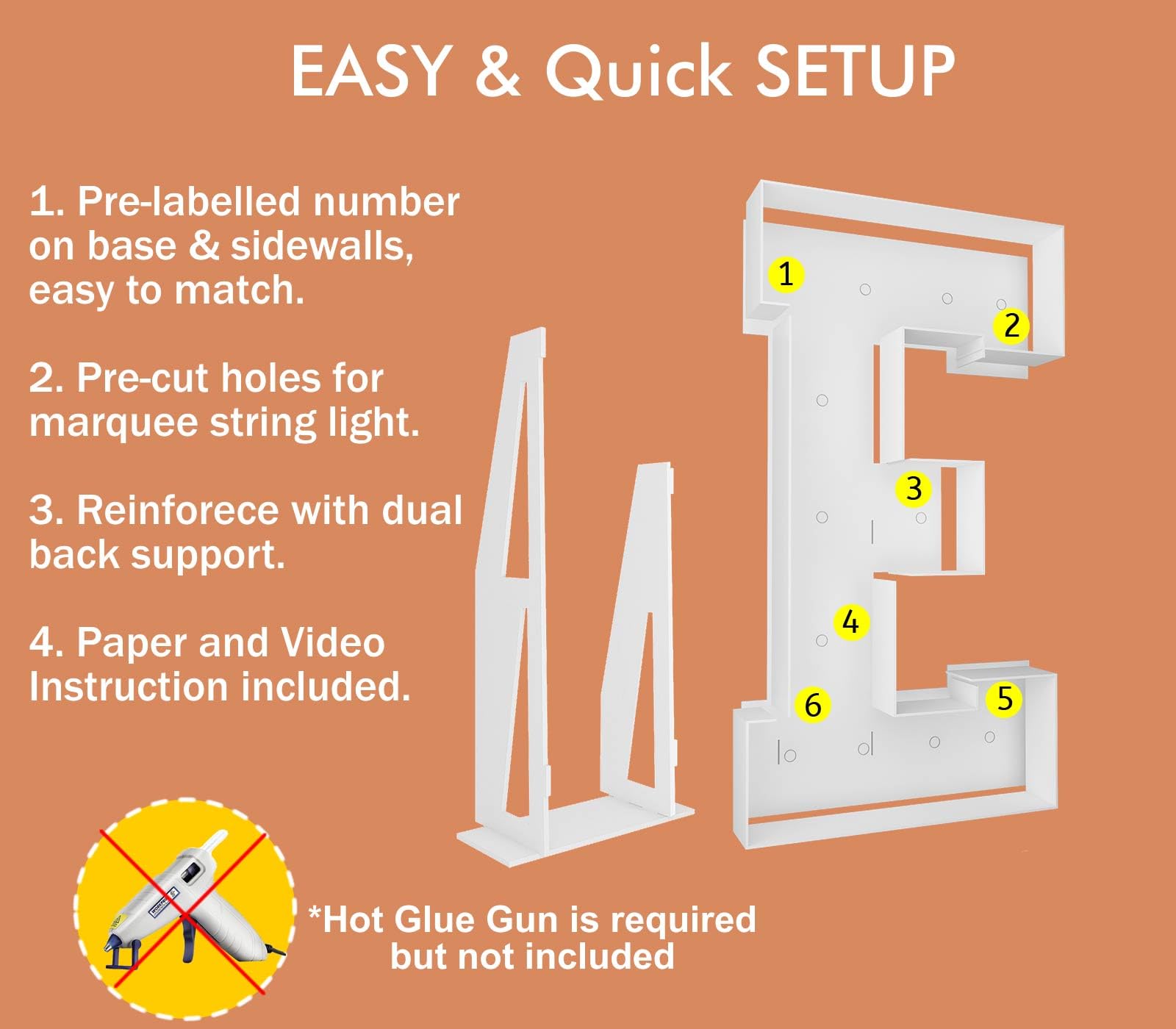 EASY & Quick SETUP

1. Pre-labelled number on base & sidewalls, easy to match.

2. Pre-cut holes for marquee string light.

3. Reinforece with dual back support.

4. Paper and Video Instruction included.

1
2
3
4
5
6

*Hot Glue Gun is required but not included