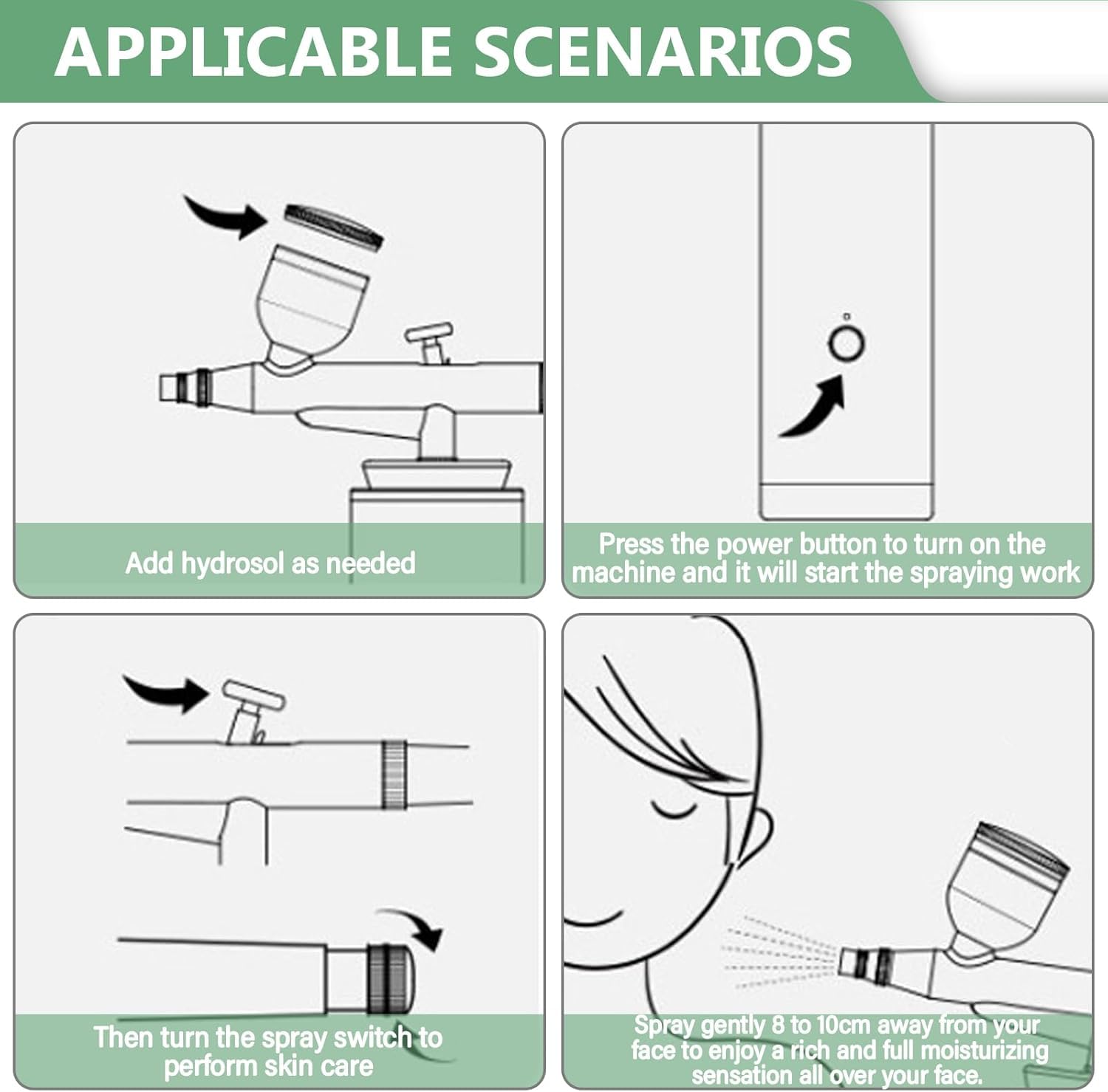 APPLICABLE SCENARIOS

Add hydrosol as needed

Press the power button to turn on the machine and it will start the spraying work

Then turn the spray switch to perform skin care

Spray gently 8 to 10cm away from your face to enjoy a rich and full moisturizing sensation all over your face.