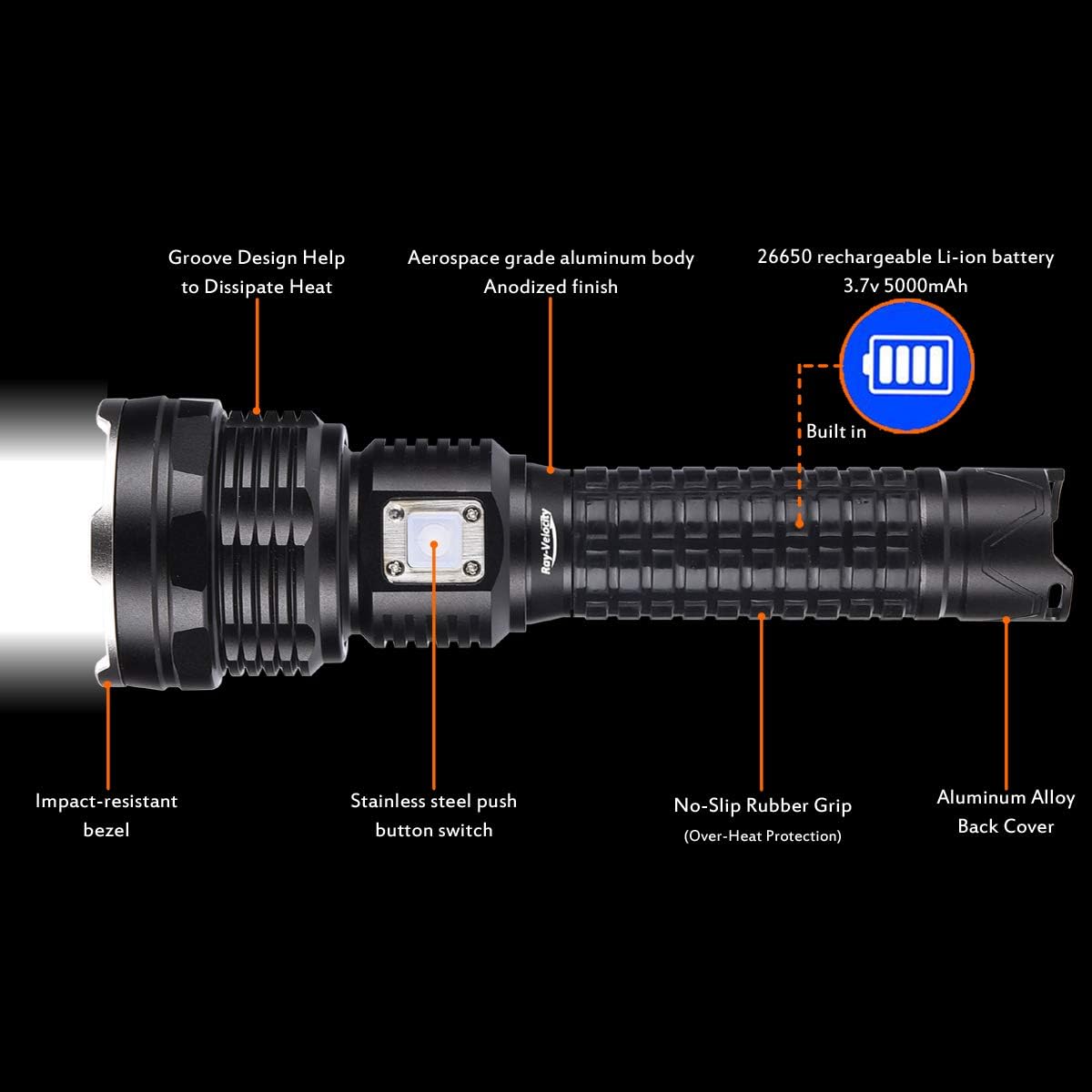 Groove Design Help to Dissipate Heat

Aerospace grade aluminum body Anodized finish

26650 rechargeable Li-ion battery 3.7v 5000mAh

Built in

Ray-Velocity

Impact-resistant bezel

Stainless steel push button switch

No-Slip Rubber Grip
(Over-Heat Protection)

Aluminum Alloy Back Cover