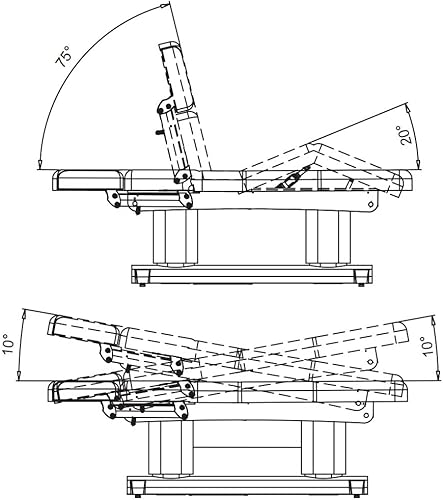 75°
20°
10°
10°