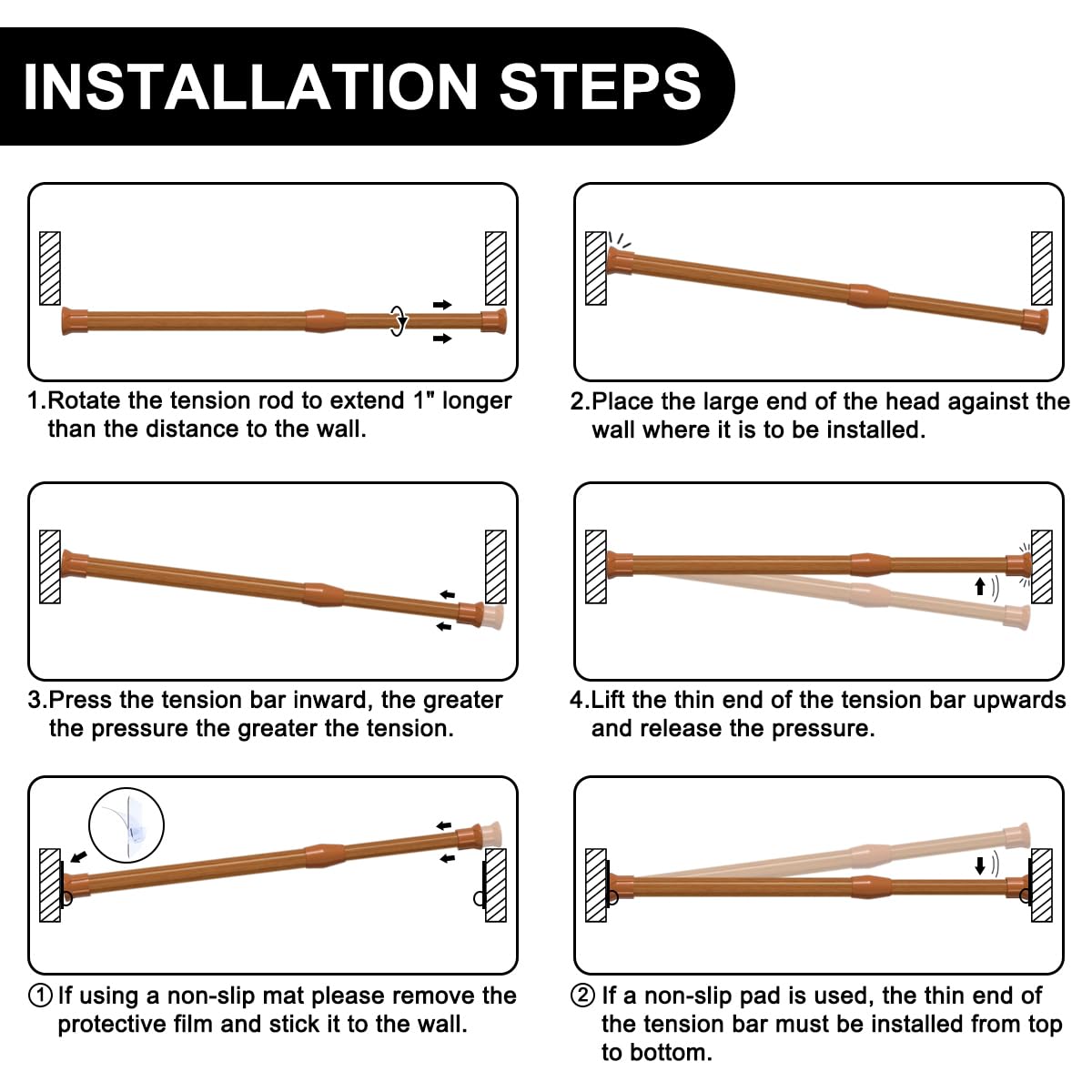 INSTALLATION STEPS

1.Rotate the tension rod to extend 1" longer than the distance to the wall.

2.Place the large end of the head against the wall where it is to be installed.

3.Press the tension bar inward, the greater the pressure the greater the tension.

4.Lift the thin end of the tension bar upwards and release the pressure.

① If using a non-slip mat please remove the protective film and stick it to the wall.

② If a non-slip pad is used, the thin end of the tension bar must be installed from top to bottom.