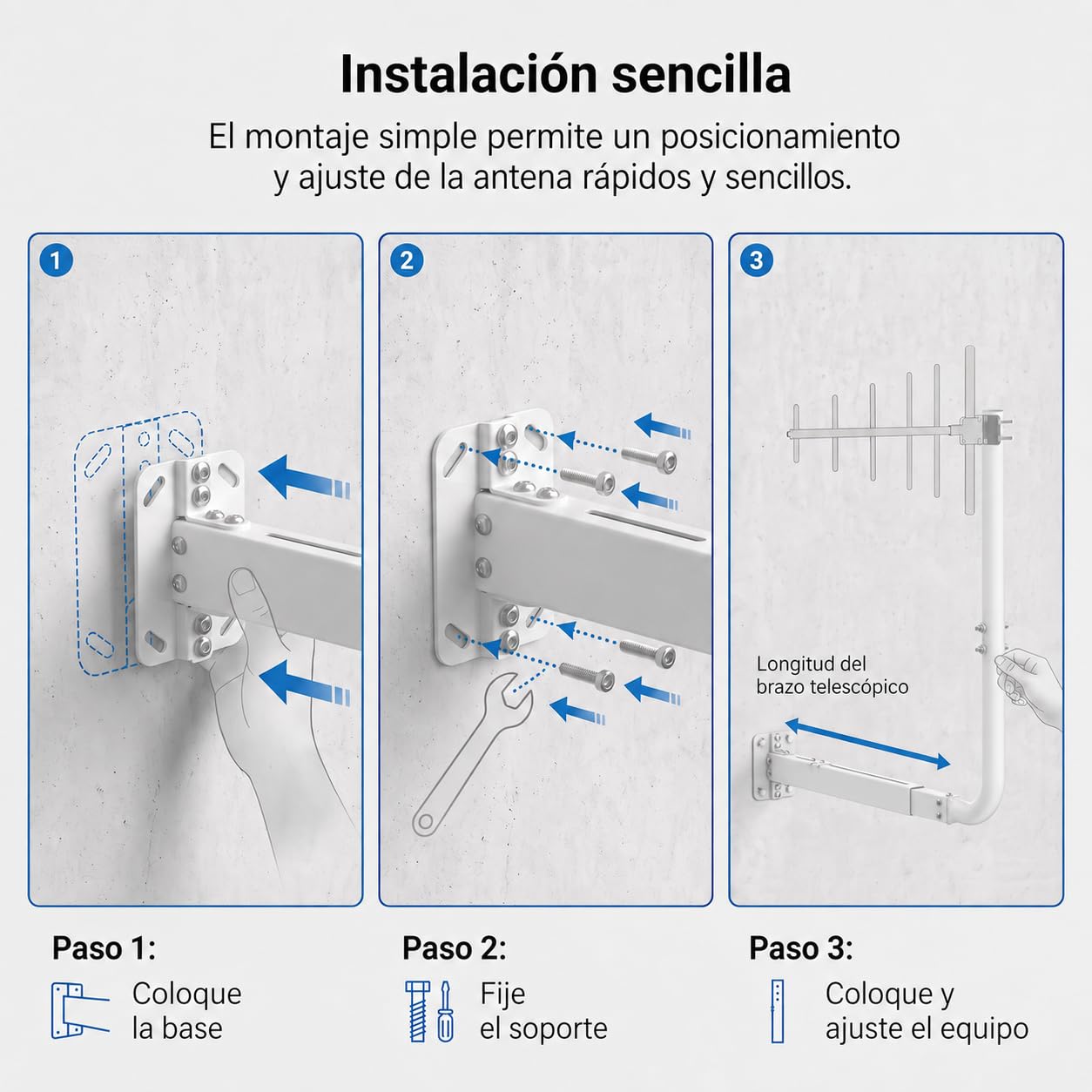 Instalación sencilla

El montaje simple permite un posicionamiento y ajuste de la antena rápidos y sencillos.

1

2

3

Longitud del brazo telescópico

Paso 1:
Coloque la base

Paso 2:
Fije el soporte

Paso 3:
Coloque y ajuste el equipo