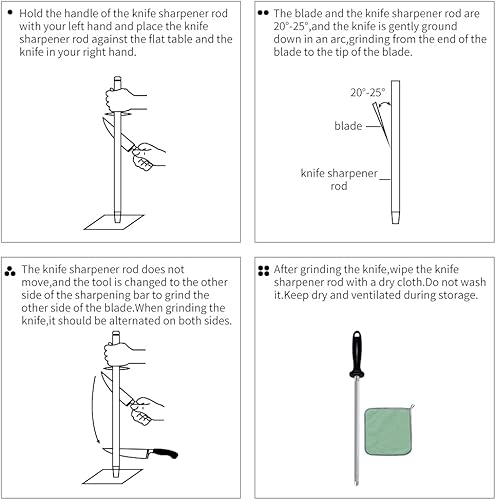 Hold the handle of the knife sharpener rod with your left hand and place the knife sharpener rod against the flat table and the knife in your right hand.

The blade and the knife sharpener rod are 20°-25°,and the knife is gently ground down in an arc,grinding from the end of the blade to the tip of the blade.

20°-25°

blade

knife sharpener rod

The knife sharpener rod does not move,and the tool is changed to the other side of the sharpening bar to grind the other side of the blade.When grinding the knife,it should be alternated on both sides.

After grinding the knife,wipe the knife sharpener rod with a dry cloth.Do not wash it.Keep dry and ventilated during storage.