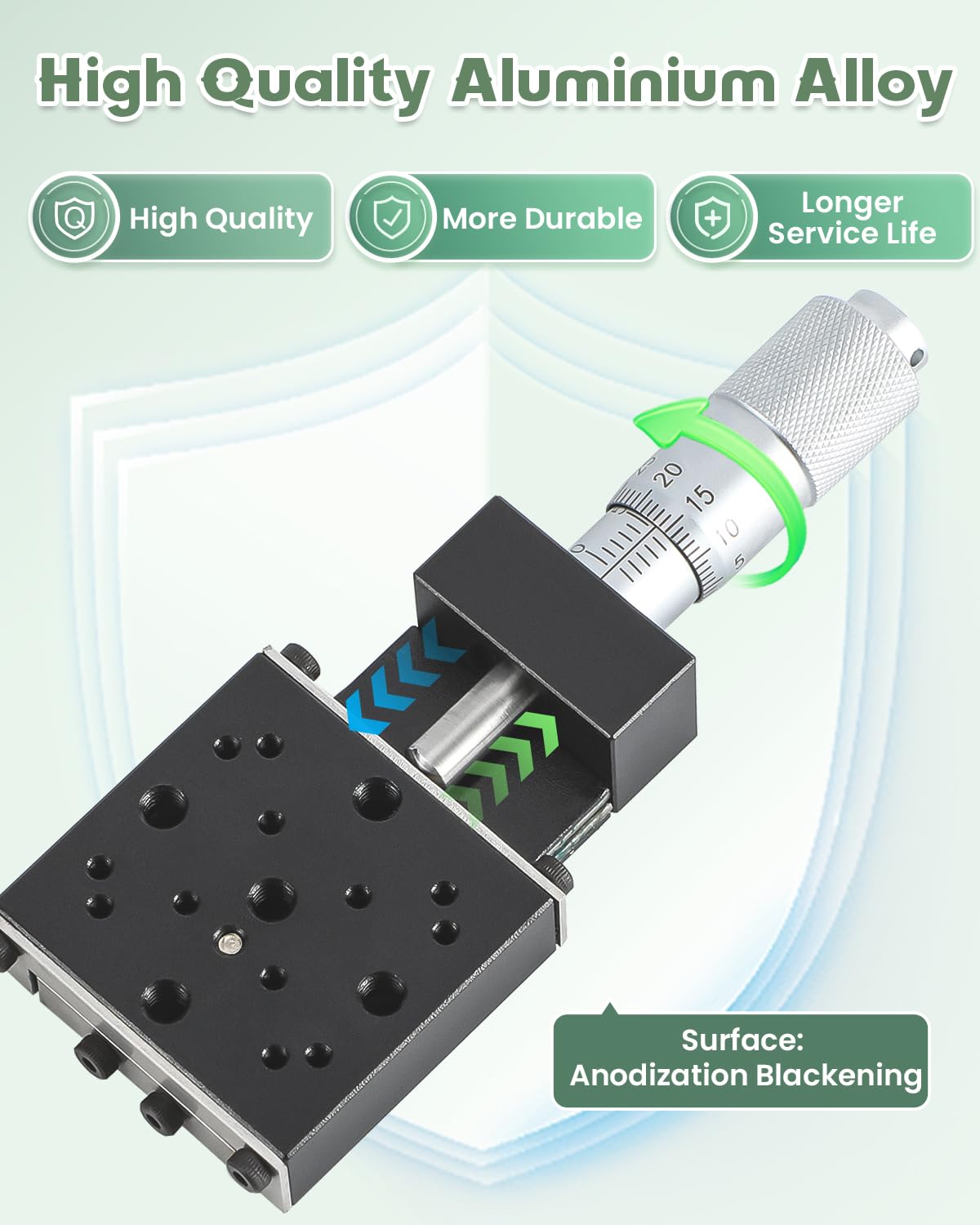 High Quality Aluminium Alloy

High Quality

More Durable

Longer Service Life

20
15
10
5

Surface:
Anodization Blackening