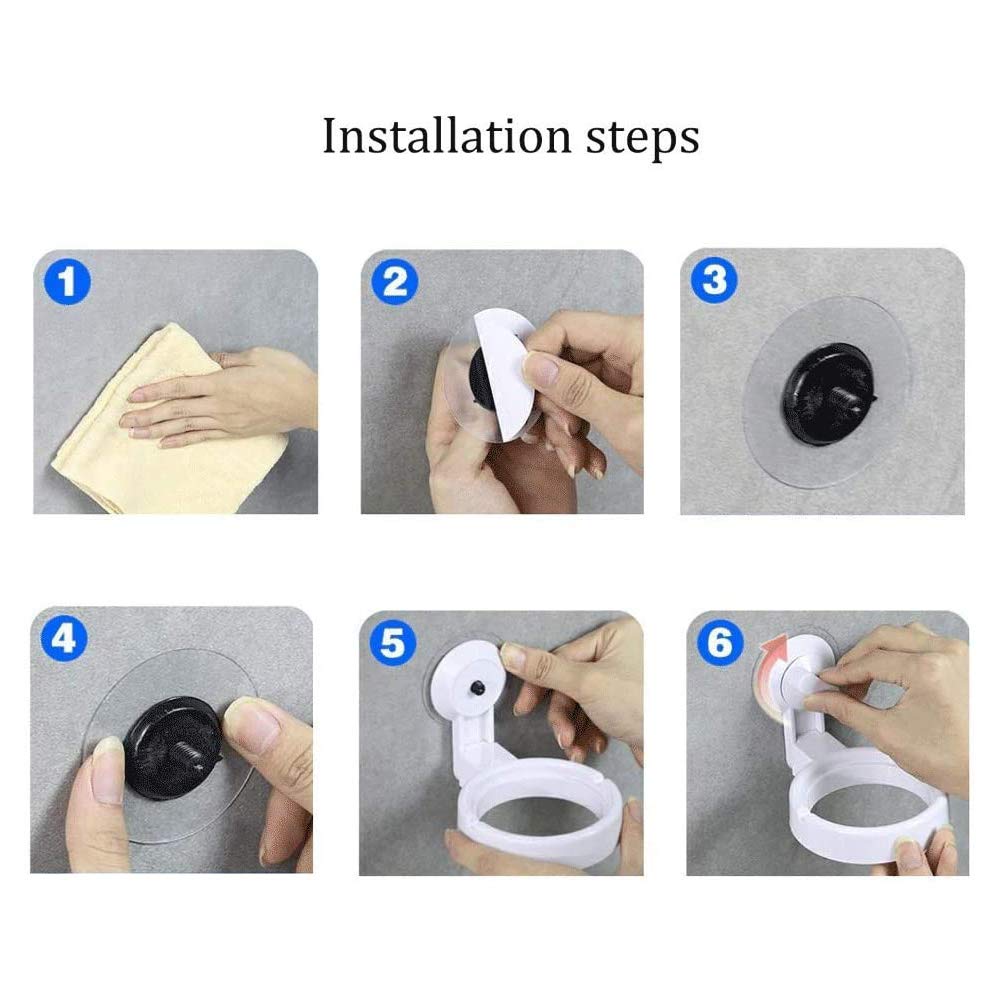 Installation steps

1

2

3

4

5

6