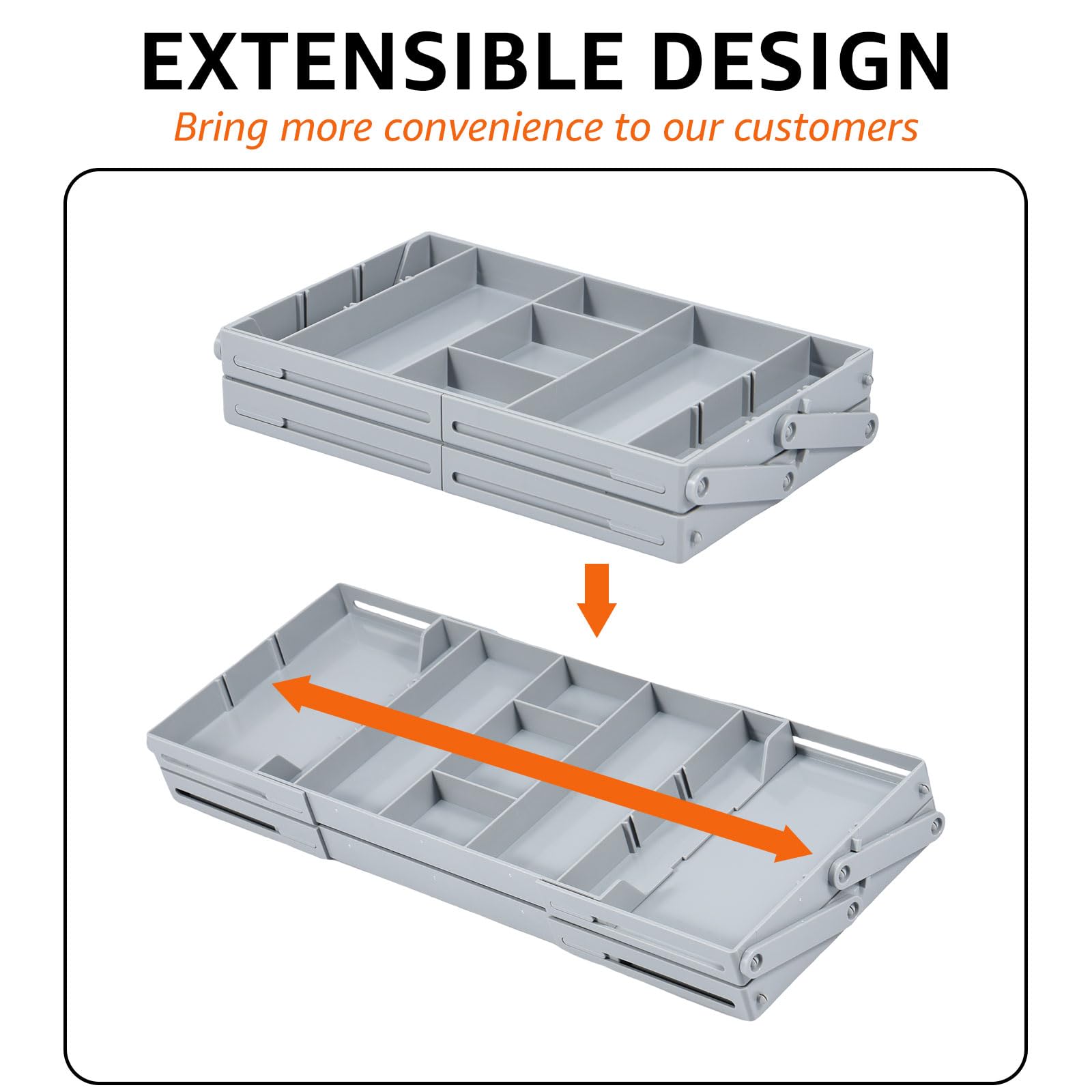 EXTENSIBLE DESIGN

Bring more convenience to our customers