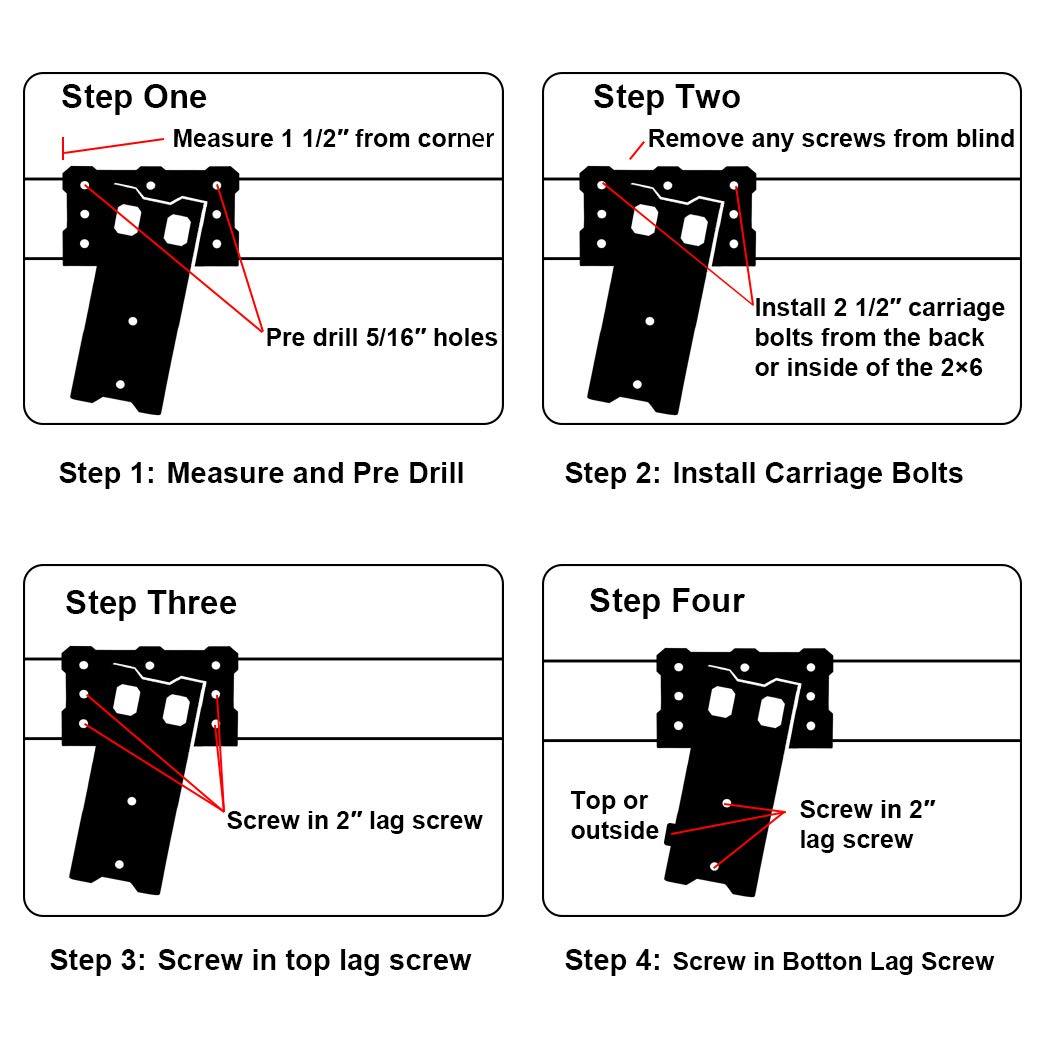 Step One

Measure 1 1/2″ from corner

Pre drill 5/16″ holes

Step 1: Measure and Pre Drill

Step Two

Remove any screws from blind

Install 2 1/2″ carriage bolts from the back or inside of the 2×6

Step 2: Install Carriage Bolts

Step Three

Screw in 2″ lag screw

Step 3: Screw in top lag screw

Step Four

Top or outside

Screw in 2″ lag screw

Step 4: Screw in Botton Lag Screw