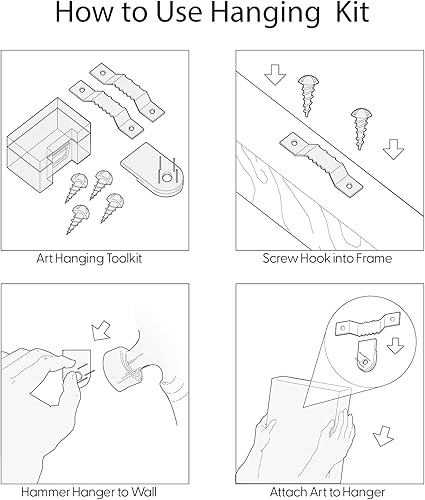 How to Use Hanging Kit

Art Hanging Toolkit

Screw Hook into Frame

Hammer Hanger to Wall

Attach Art to Hanger