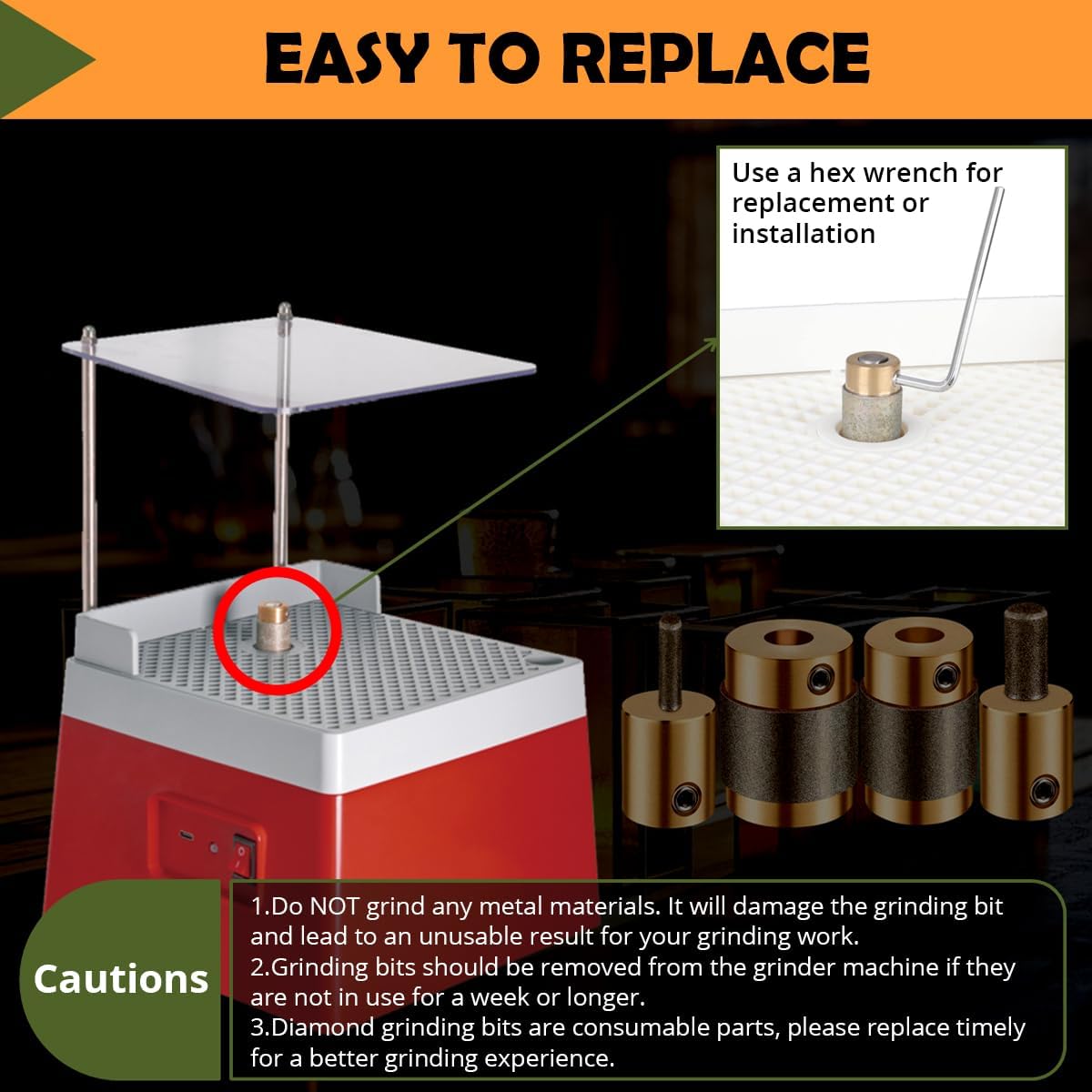 EASY TO REPLACE

Use a hex wrench for replacement or installation

Cautions

1.Do NOT grind any metal materials. It will damage the grinding bit and lead to an unusable result for your grinding work.
2.Grinding bits should be removed from the grinder machine if they are not in use for a week or longer.
3.Diamond grinding bits are consumable parts, please replace timely for a better grinding experience.