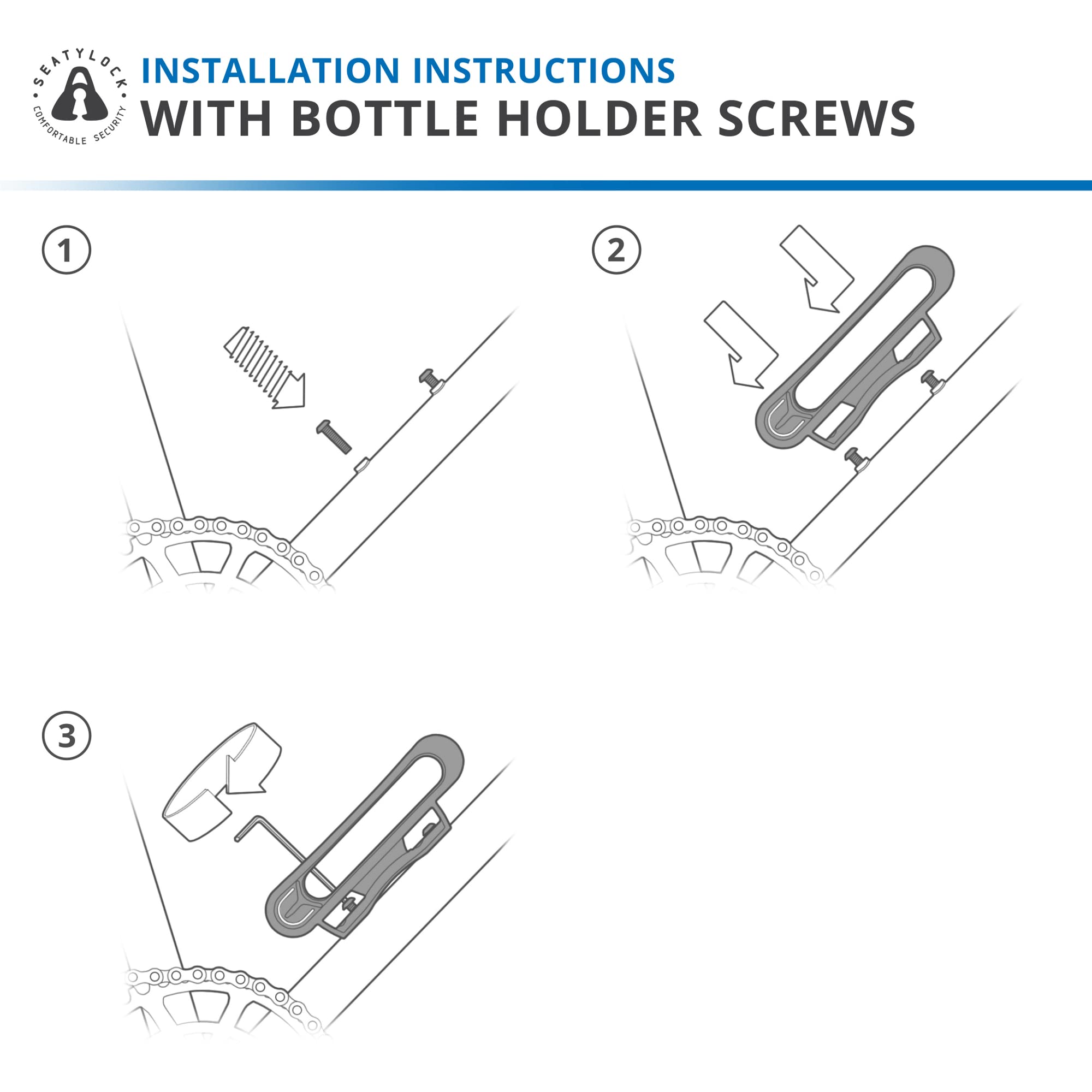 SEATYLOCK
COMFORTABLE SECURITY

INSTALLATION INSTRUCTIONS
WITH BOTTLE HOLDER SCREWS

1

2

3