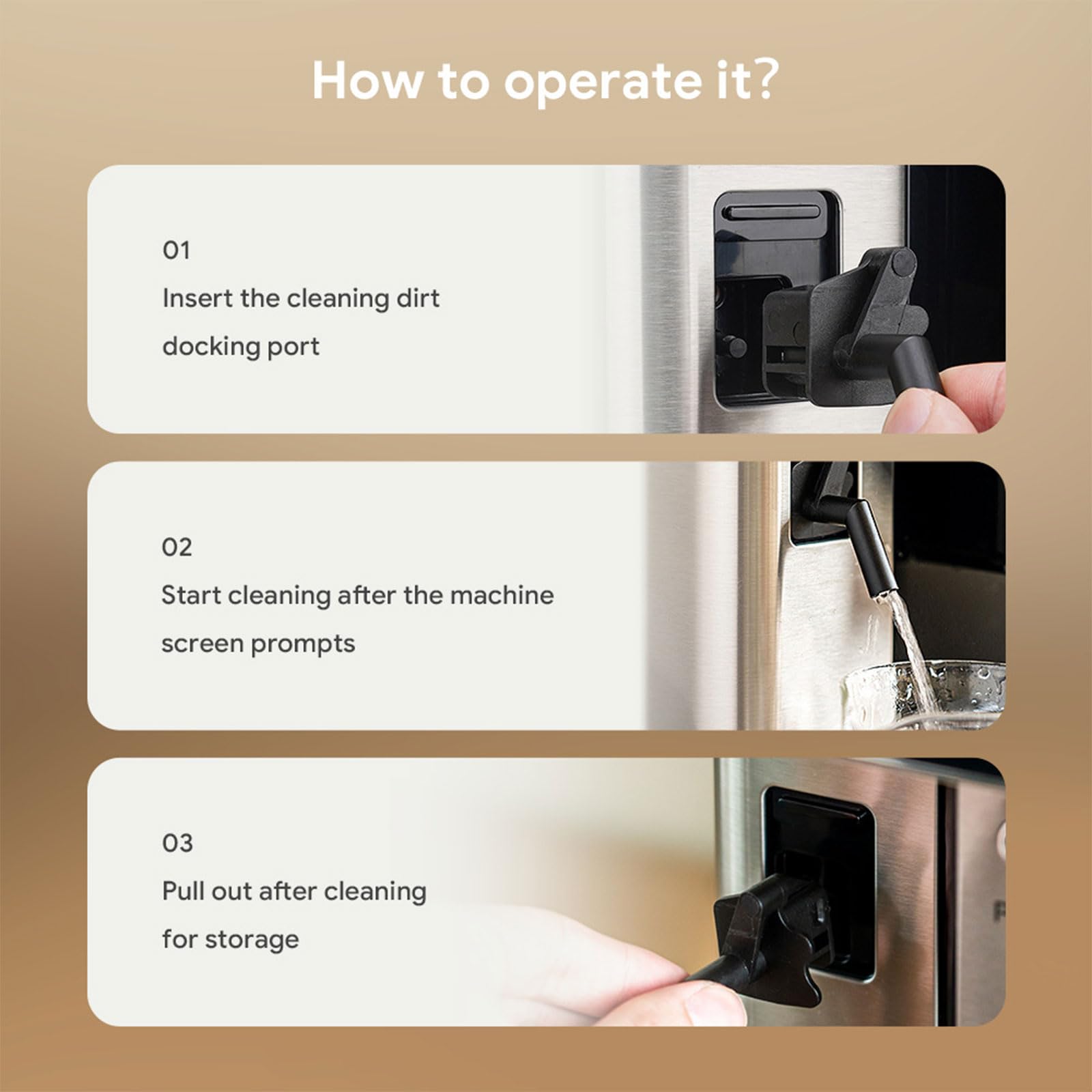 How to operate it?

01
Insert the cleaning dirt docking port

02
Start cleaning after the machine screen prompts

03
Pull out after cleaning for storage