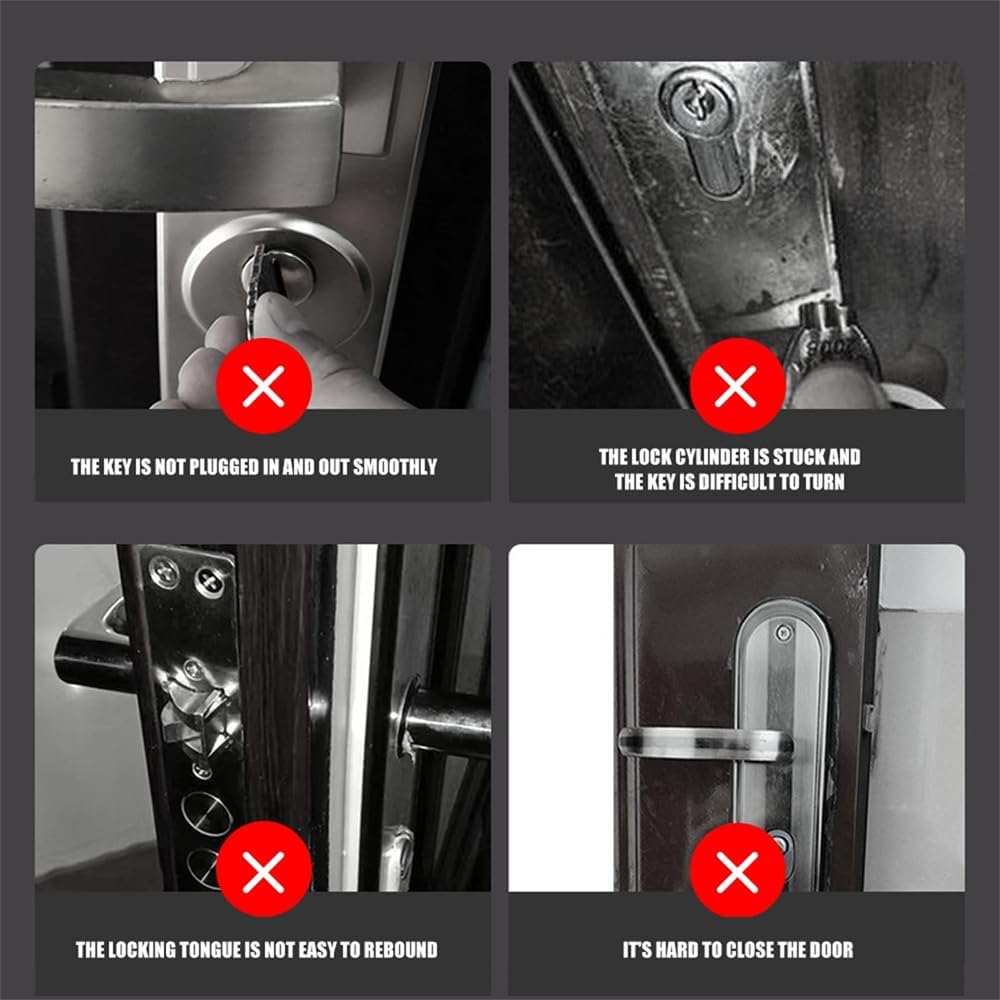 THE KEY IS NOT PLUGGED IN AND OUT SMOOTHLY

THE LOCK CYLINDER IS STUCK AND THE KEY IS DIFFICULT TO TURN

THE LOCKING TONGUE IS NOT EASY TO REBOUND

IT'S HARD TO CLOSE THE DOOR