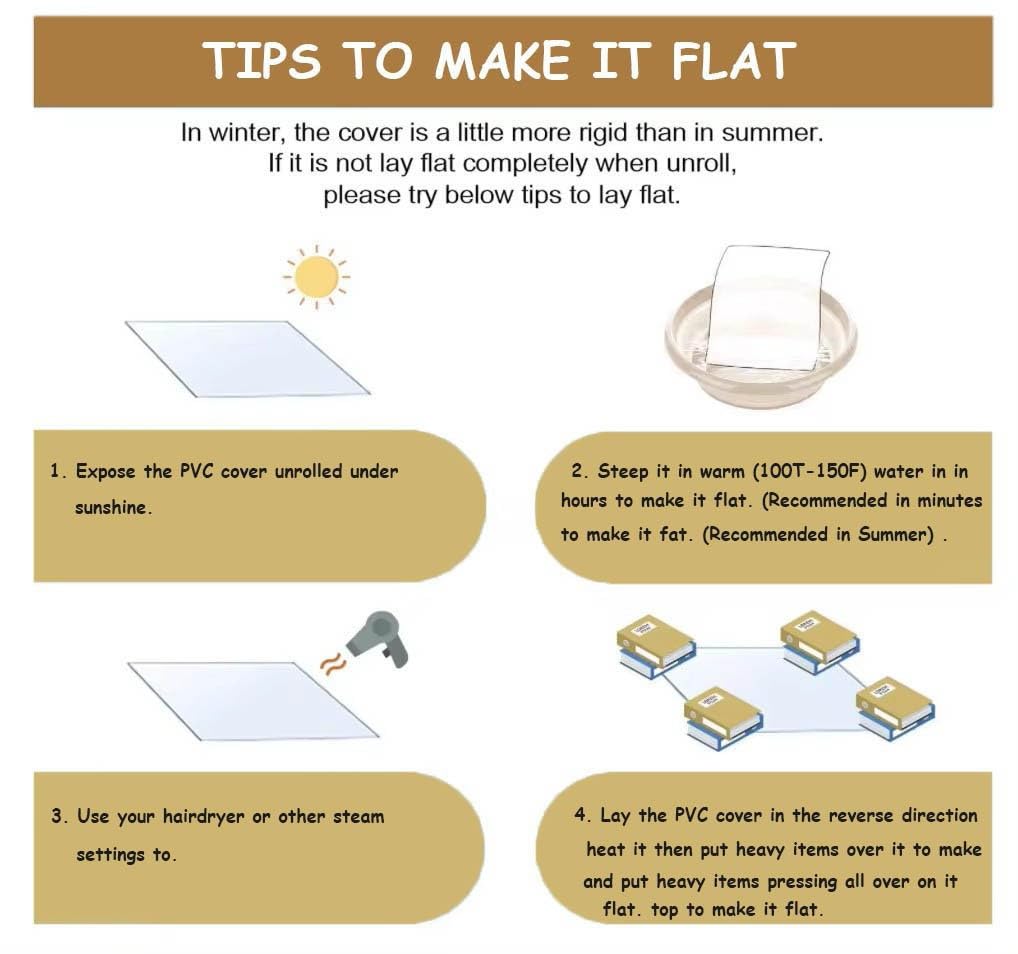 TIPS TO MAKE IT FLAT

In winter, the cover is a little more rigid than in summer. If it is not lay flat completely when unroll, please try below tips to lay flat.

1. Expose the PVC cover unrolled under sunshine.

2. Steep it in warm (100T-150F) water in in hours to make it flat. (Recommended in minutes to make it fat. (Recommended in Summer) .

3. Use your hairdryer or other steam settings to.

4. Lay the PVC cover in the reverse direction heat it then put heavy items over it to make and put heavy items pressing all over on it flat. top to make it flat.