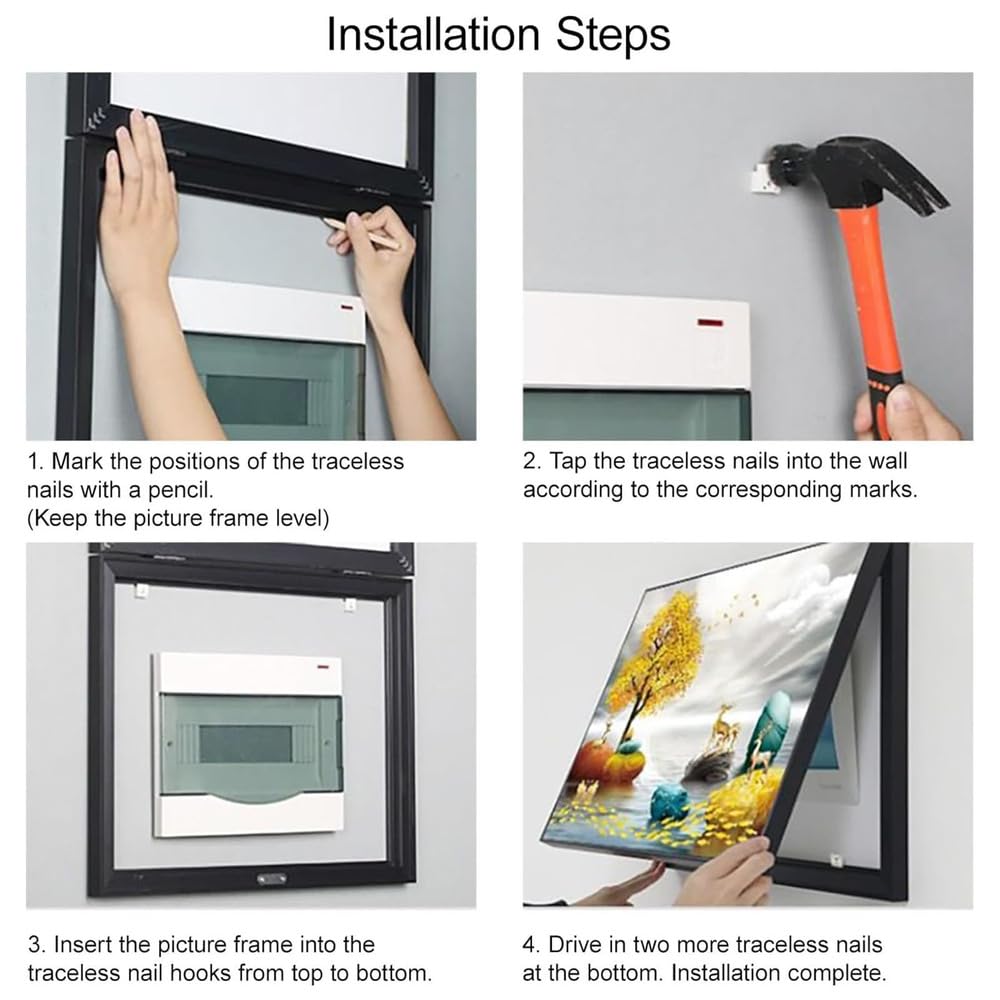 Installation Steps

1. Mark the positions of the traceless nails with a pencil.
(Keep the picture frame level)

2. Tap the traceless nails into the wall according to the corresponding marks.

3. Insert the picture frame into the traceless nail hooks from top to bottom.

4. Drive in two more traceless nails at the bottom. Installation complete.