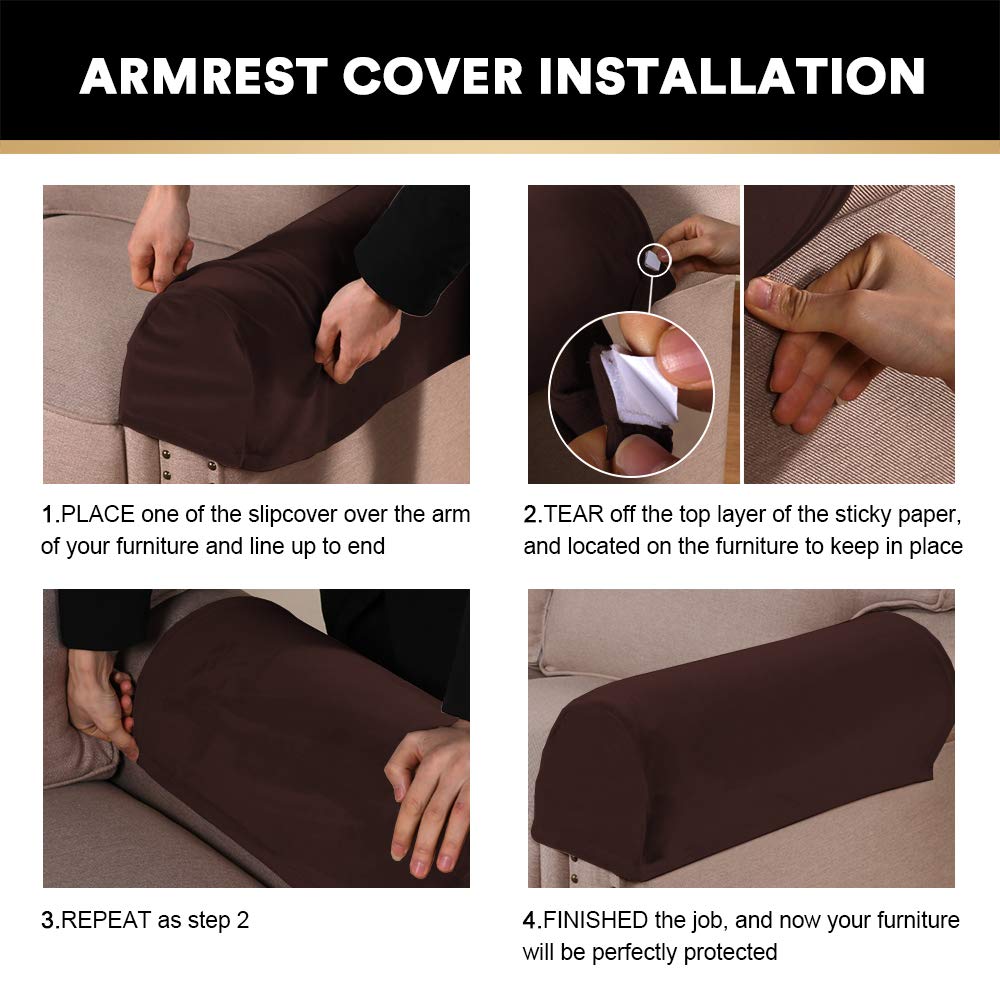 ARMREST COVER INSTALLATION

1.PLACE one of the slipcover over the arm of your furniture and line up to end

2.TEAR off the top layer of the sticky paper, and located on the furniture to keep in place

3.REPEAT as step 2

4.FINISHED the job, and now your furniture will be perfectly protected