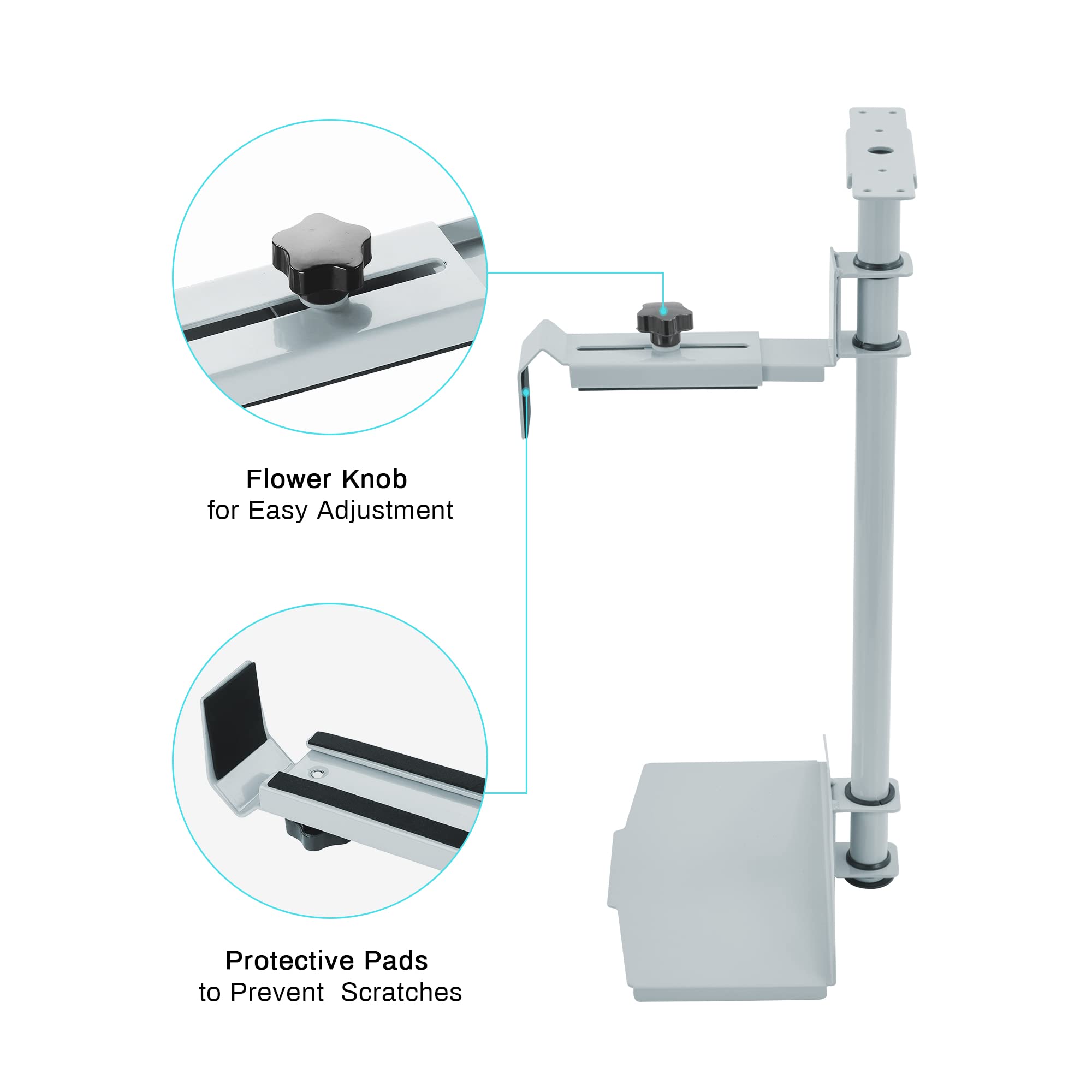 Flower Knob
for Easy Adjustment

Protective Pads
to Prevent Scratches