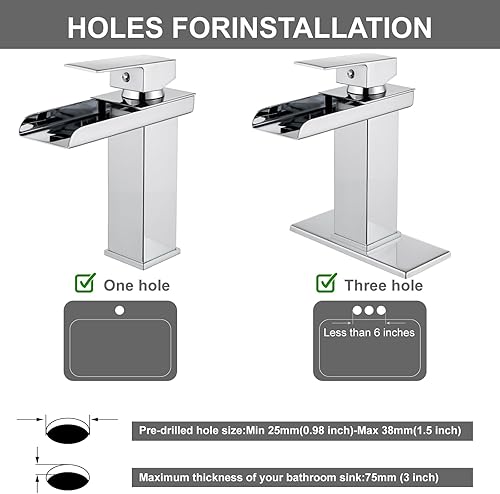 HOLES FORINSTALLATION

One hole

Three hole

Less than 6 inches

Pre-drilled hole size:Min 25mm(0.98 inch)-Max 38mm(1.5 inch)

Maximum thickness of your bathroom sink:75mm (3 inch)