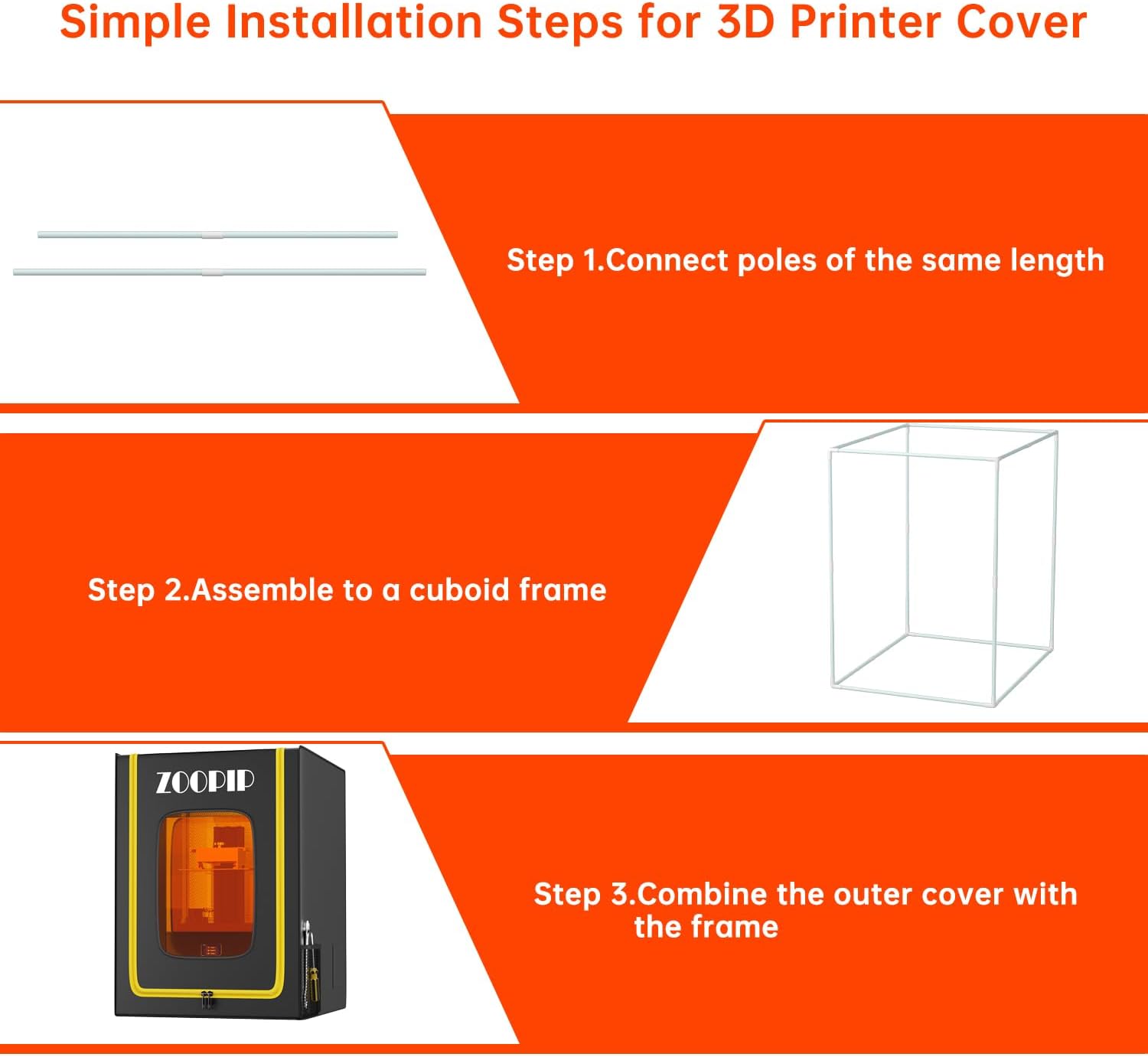 Simple Installation Steps for 3D Printer Cover

Step 1.Connect poles of the same length

Step 2.Assemble to a cuboid frame

ZOOPIP

Step 3.Combine the outer cover with the frame