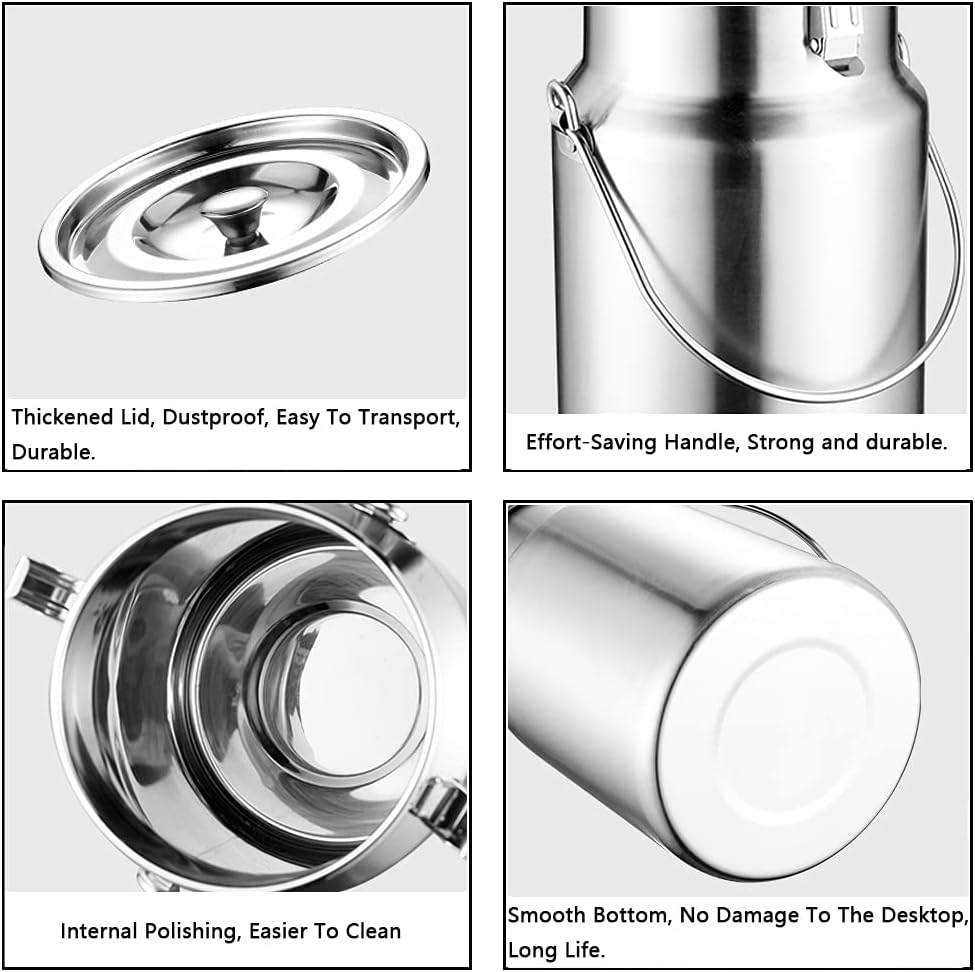 Thickened Lid, Dustproof, Easy To Transport, Durable.

Effort-Saving Handle, Strong and durable.

Internal Polishing, Easier To Clean

Smooth Bottom, No Damage To The Desktop, Long Life.