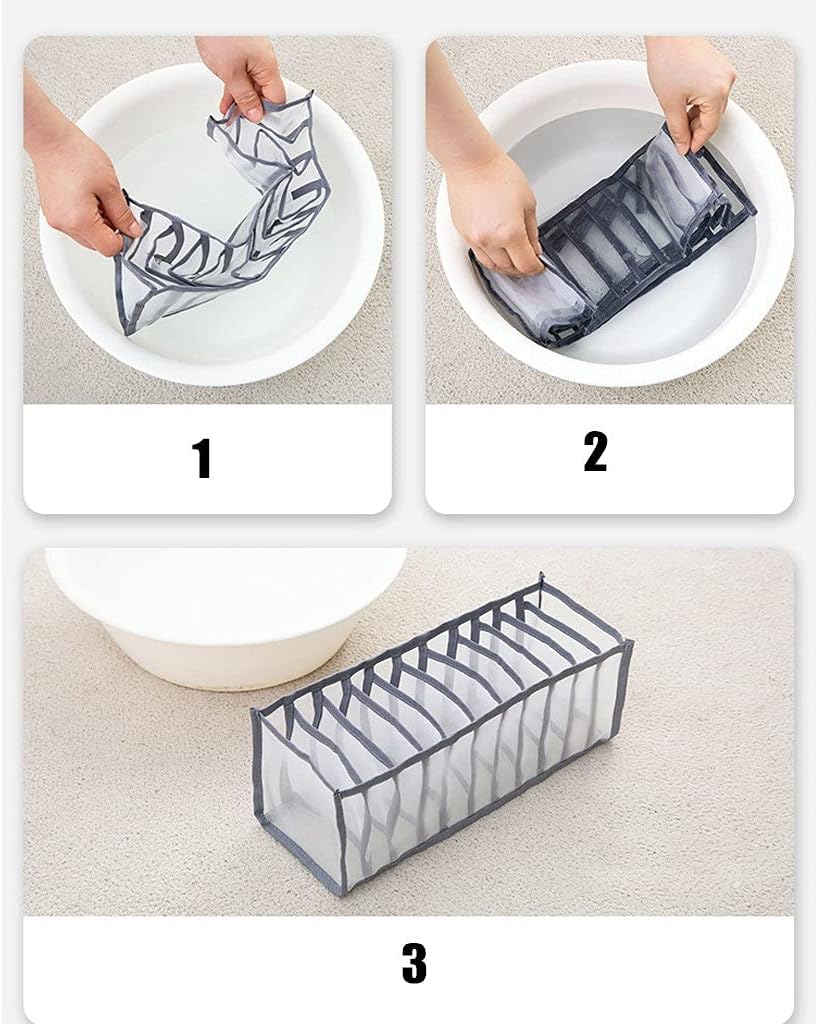 1

2

3