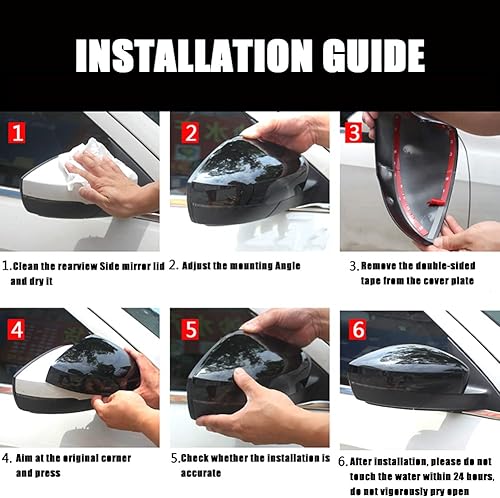 INSTALLATION GUIDE

1

2

3

1. Clean the rearview Side mirror lid and dry it

2. Adjust the mounting Angle

3. Remove the double-sided tape from the cover plate

4

5

6

4. Aim at the original corner and press

5. Check whether the installation is accurate

6. After installation, please do not touch the water within 24 hours, do not vigorously pry open