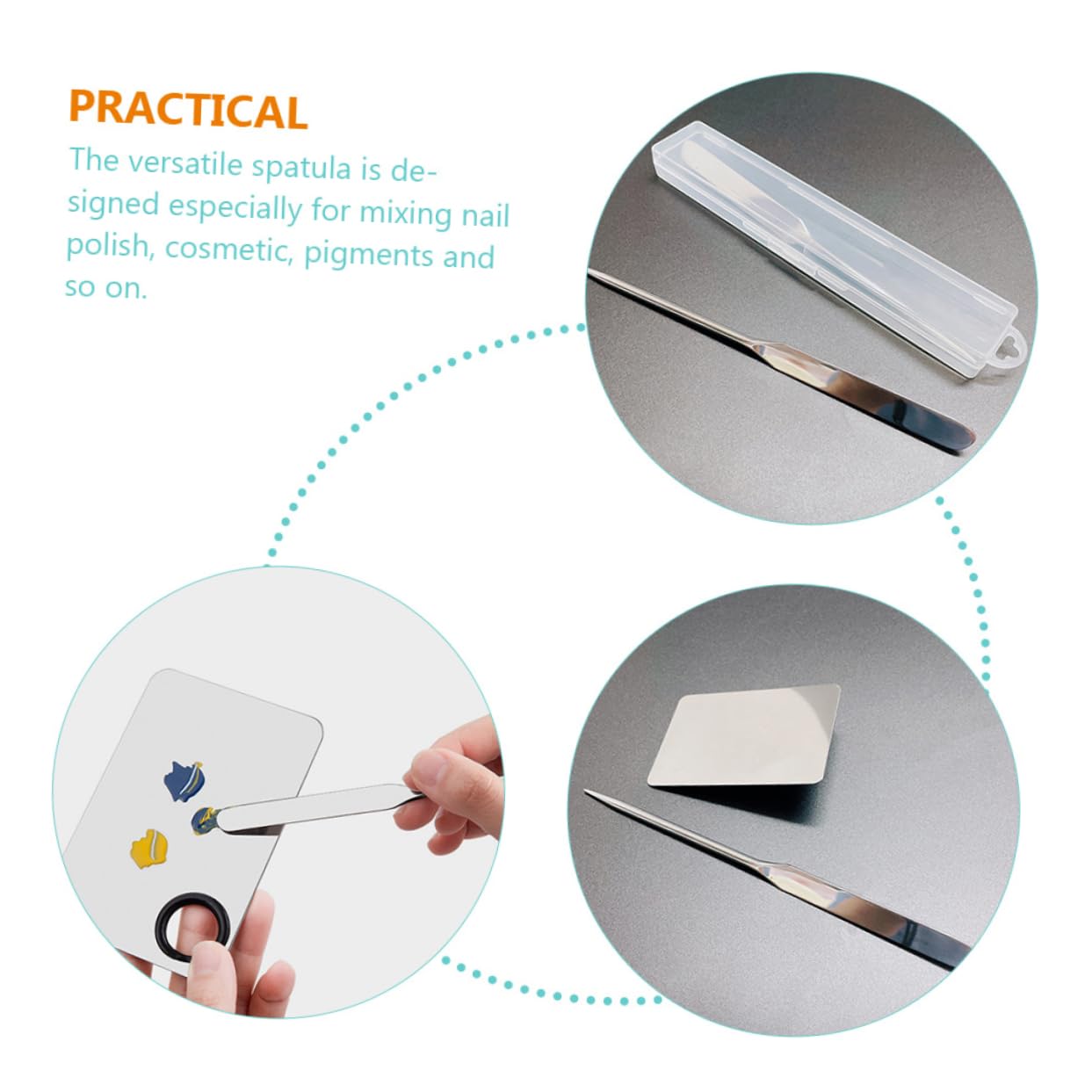 PRACTICAL

The versatile spatula is designed especially for mixing nail polish, cosmetic, pigments and so on.