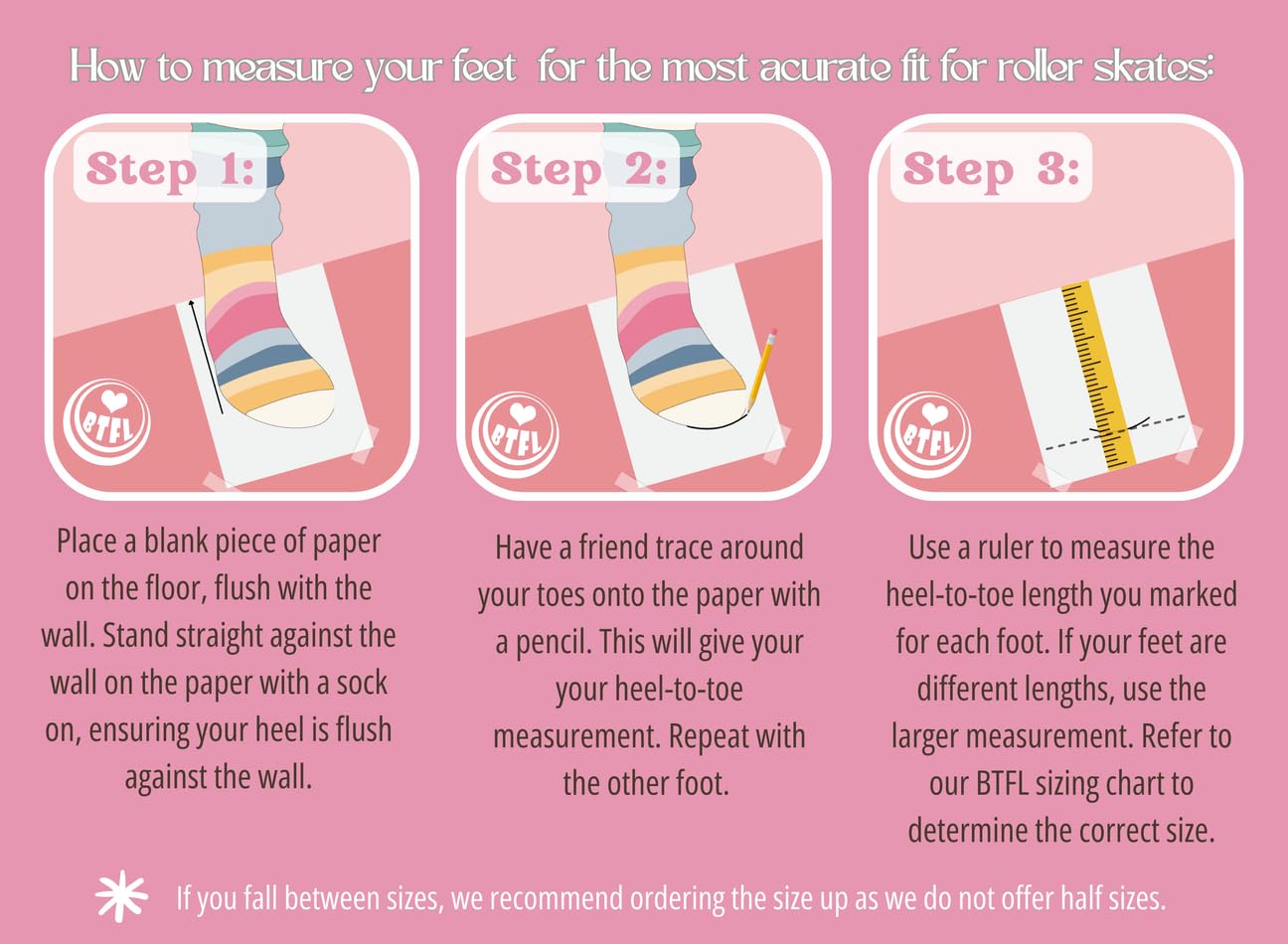 How to measure your feet for the most acurate fit for roller skates:

Step 1:

BTFL

Place a blank piece of paper on the floor, flush with the wall. Stand straight against the wall on the paper with a sock on, ensuring your heel is flush against the wall.

Step 2:

BTFL

Have a friend trace around your toes onto the paper with a pencil. This will give your your heel-to-toe measurement. Repeat with the other foot.

Step 3:

BTFL

Use a ruler to measure the heel-to-toe length you marked for each foot. If your feet are different lengths, use the larger measurement. Refer to our BTFL sizing chart to determine the correct size.

If you fall between sizes, we recommend ordering the size up as we do not offer half sizes.