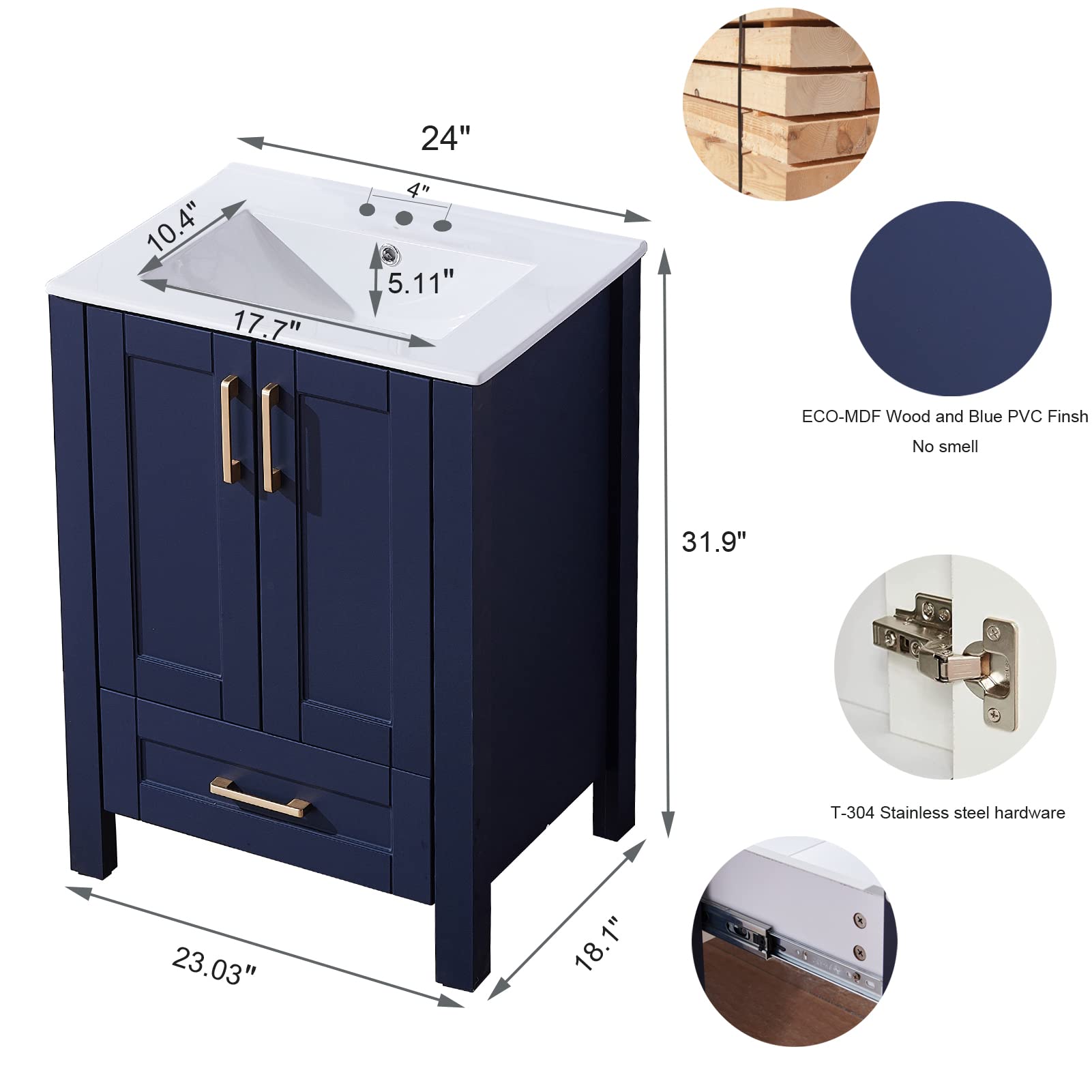 24"

4"

10.4"

5.11"

17.7"

31.9"

23.03"

18.1"

ECO-MDF Wood and Blue PVC Finsh

No smell

T-304 Stainless steel hardware