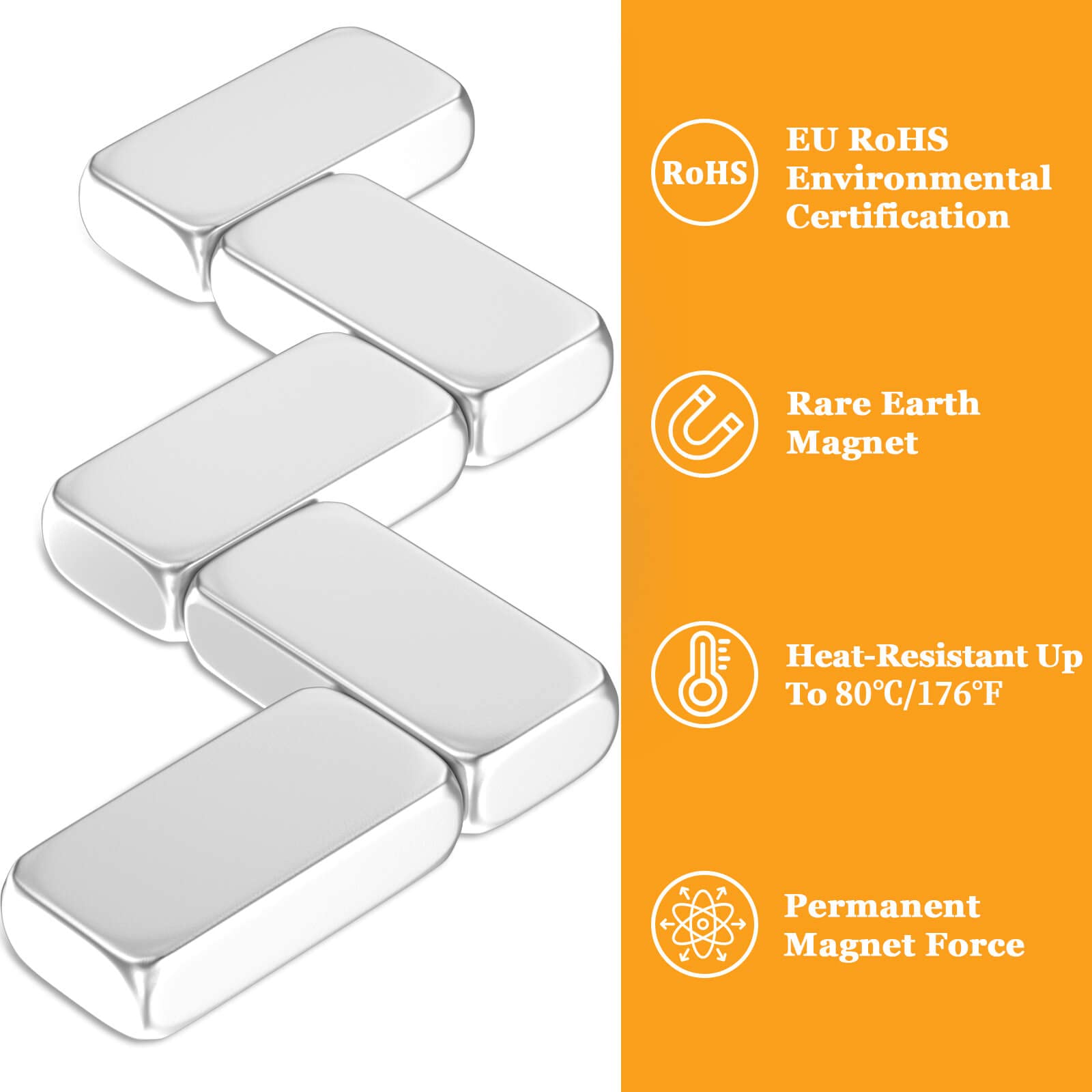 RoHS

EU RoHS Environmental Certification

Rare Earth Magnet

Heat-Resistant Up To 80℃/176℉

Permanent Magnet Force